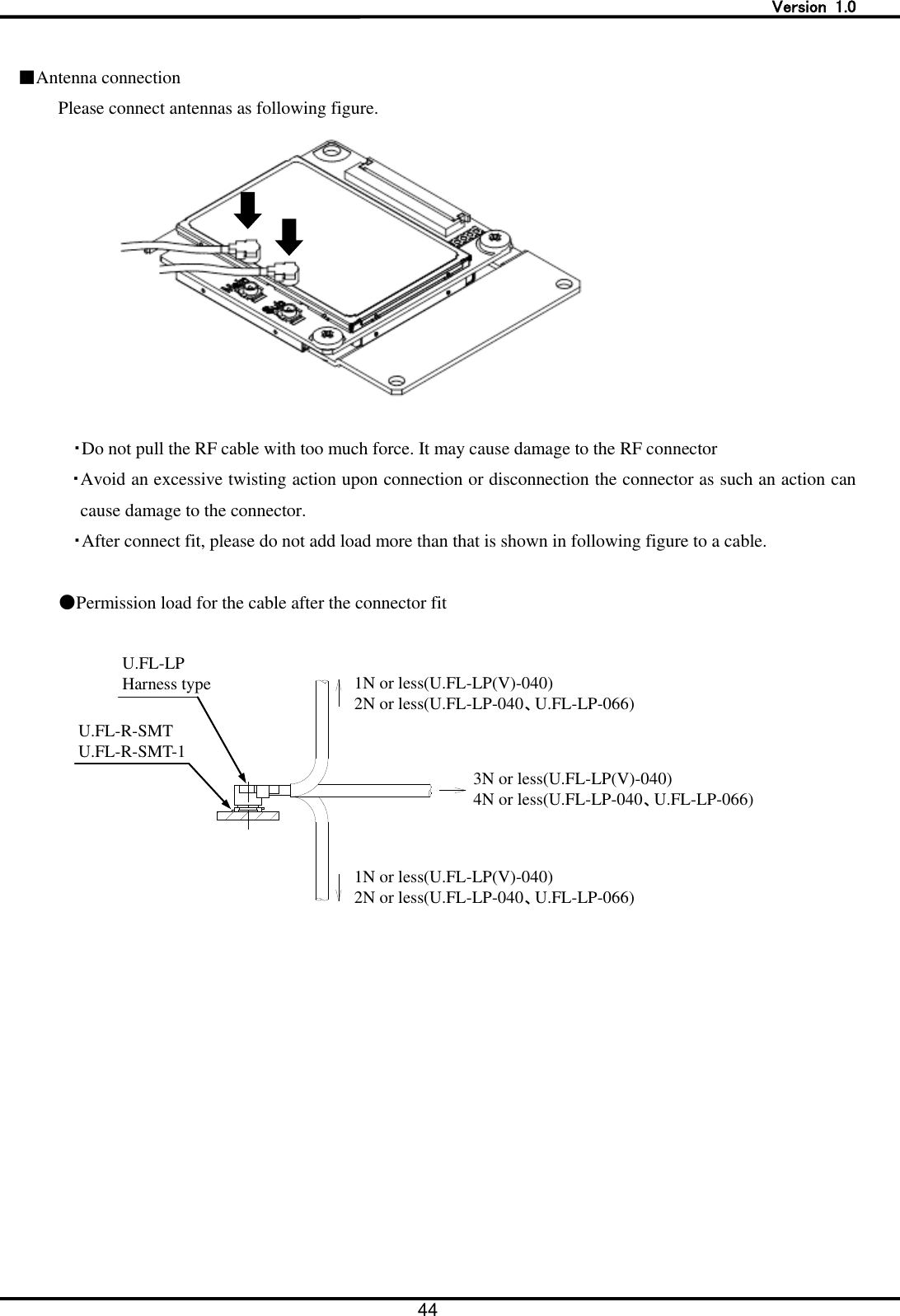 Version 1.0

■Antenna connection

Please connect antennas as following figure.

・Do not pull the RF cable with too much force. It may cause damage to the RF connector

・Avoid an excessive twisting action upon connection or disconnection the connector as such an action can cause damage to the connector.

・After connect fit, please do not add load more than that is shown in following figure to a cable.

●Permission load for the cable after the connector fit

U.FL-LP
Harness type

U.FL-R-SMT
U.FL-R-SMT-1

1N or less(U.FL-LP(V)-040)
2N or less(U.FL-LP-040、U.FL-LP-066)

3N or less(U.FL-LP(V)-040)
4N or less(U.FL-LP-040、U.FL-LP-066)

1N or less(U.FL-LP(V)-040)
2N or less(U.FL-LP-040、U.FL-LP-066)

44