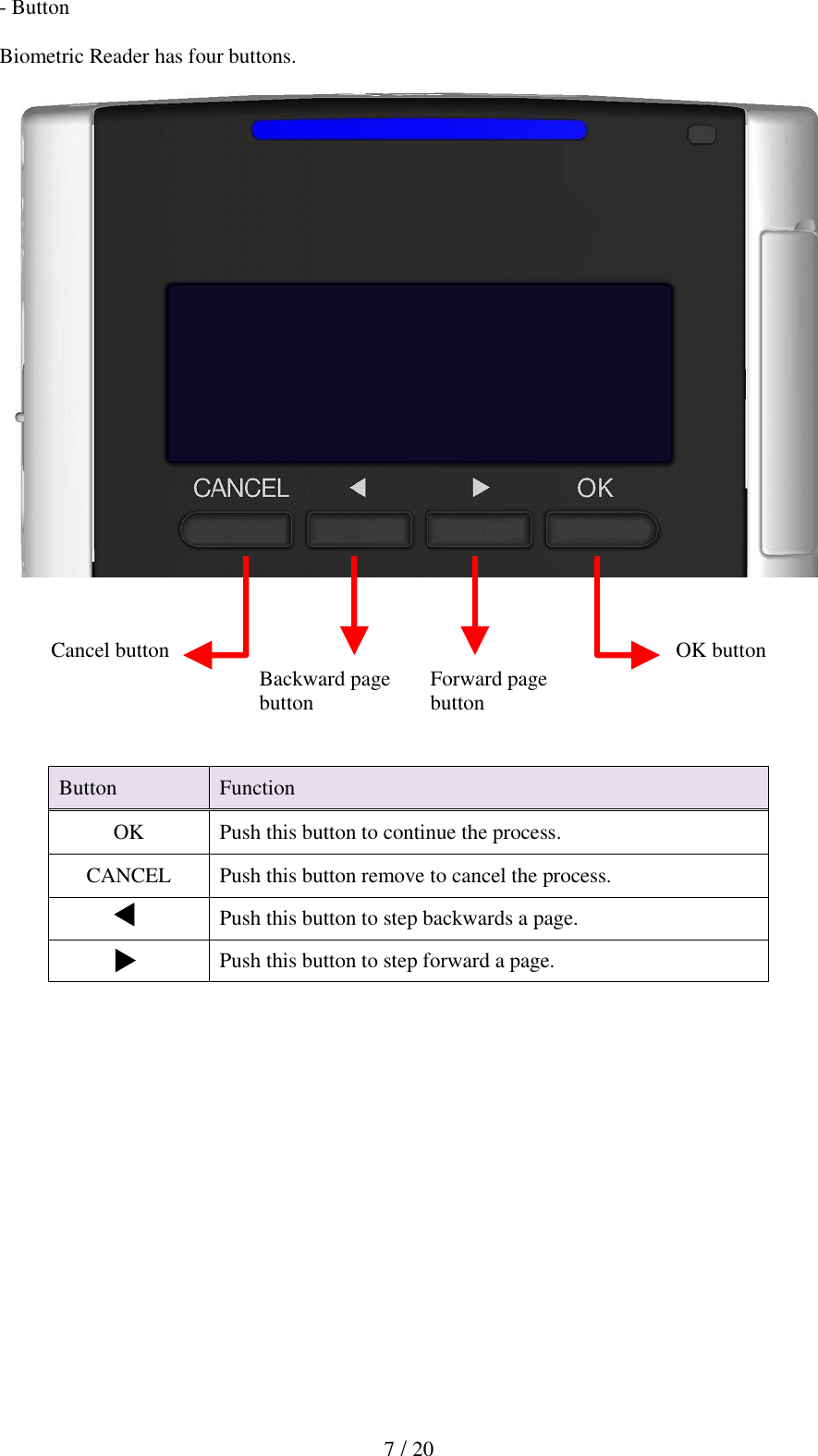 - Button

Biometric Reader has four buttons.

CANCEL ◀ ▶ OK

Cancel button

Backward page button

Forward page button

OK button

| Button | Function |
|---|---|
| OK | Push this button to continue the process. |
| CANCEL | Push this button remove to cancel the process. |
| ◀ | Push this button to step backwards a page. |
| ▶ | Push this button to step forward a page. |

7 / 20