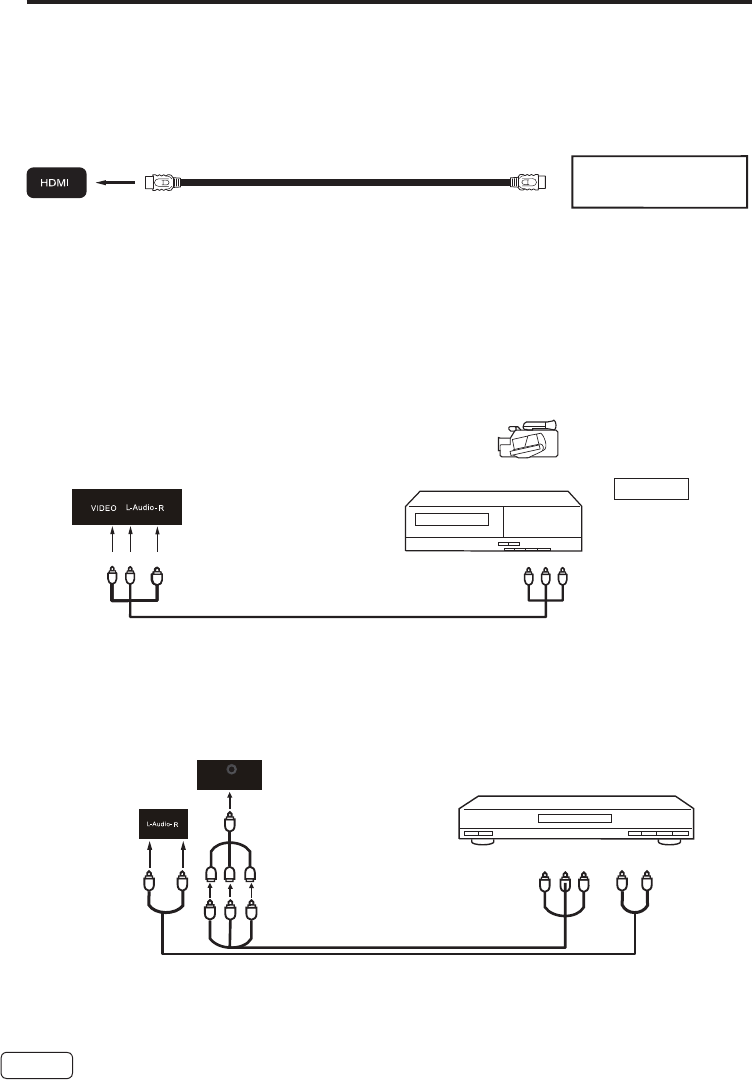 HDMI

VIDEO L-Audio-R

L-Audio-R