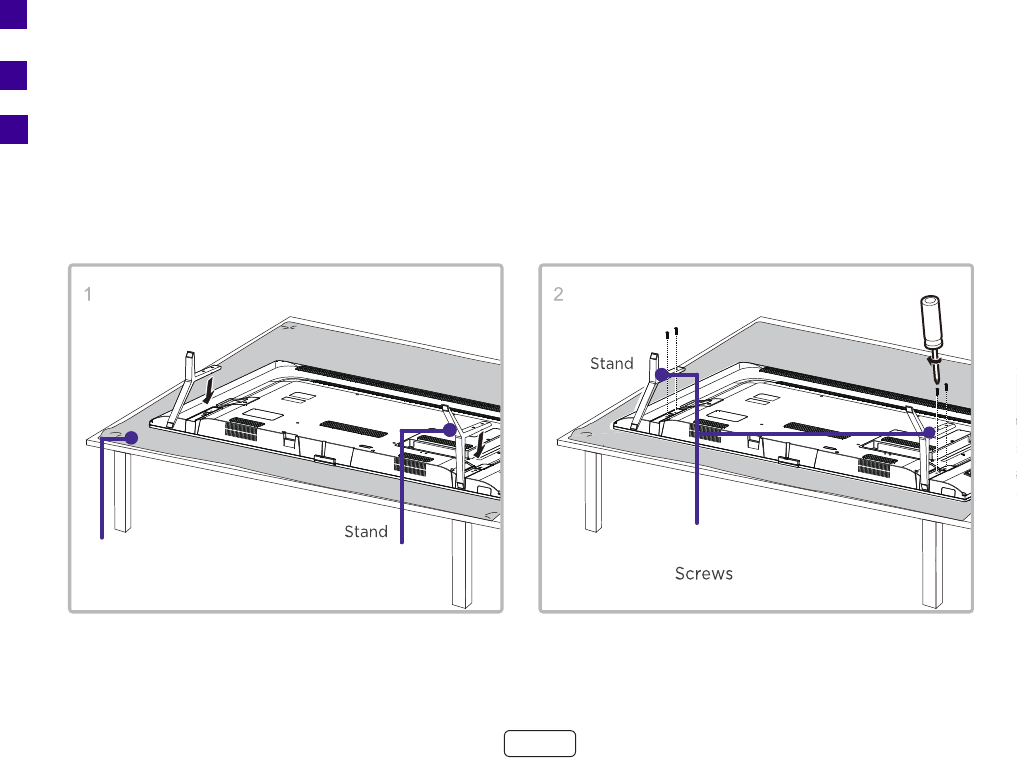 1

Stand

2

Stand

Screws