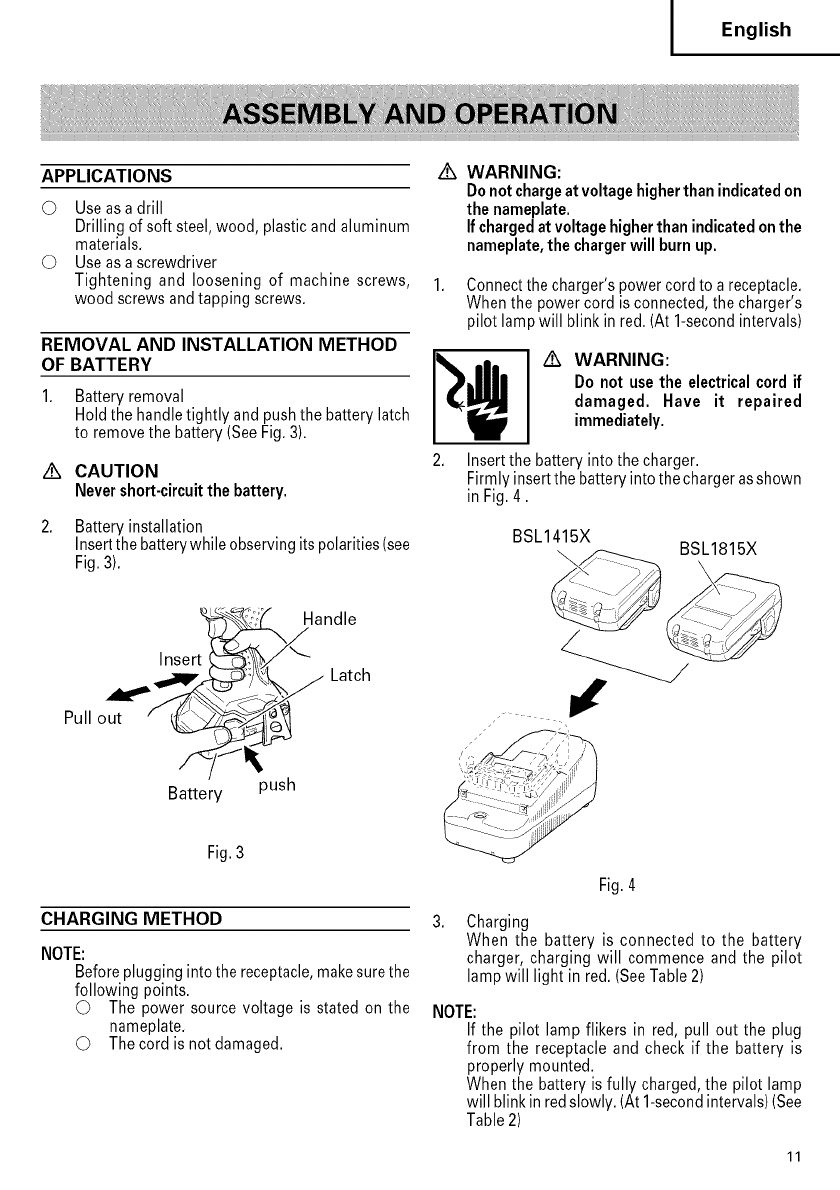 English

ASSEMBLY AND OPERATION

APPLICATIONS

○ Use as a drill
Drilling of soft steel, wood, plastic and aluminum materials.
○ Use as a screwdriver
Tightening and loosening of machine screws, wood screws and tapping screws.

REMOVAL AND INSTALLATION METHOD OF BATTERY

1. Battery removal
Hold the handle tightly and push the battery latch to remove the battery (See Fig. 3).

⚠ CAUTION
Never short-circuit the battery.

2. Battery installation
Insert the battery while observing its polarities (see Fig. 3).

Handle
Insert
Latch
Pull out
Battery
push

Fig. 3

CHARGING METHOD

NOTE:
Before plugging into the receptacle, make sure the following points.
○ The power source voltage is stated on the nameplate.
○ The cord is not damaged.

⚠ WARNING:
Do not charge at voltage higher than indicated on the nameplate.
If charged at voltage higher than indicated on the nameplate, the charger will burn up.

1. Connect the charger's power cord to a receptacle.
When the power cord is connected, the charger's pilot lamp will blink in red. (At 1-second intervals)

⚠ WARNING:
Do not use the electrical cord if damaged. Have it repaired immediately.

2. Insert the battery into the charger.
Firmly insert the battery into the charger as shown in Fig. 4 .

BSL1415X
BSL1815X

Fig. 4

3. Charging
When the battery is connected to the battery charger, charging will commence and the pilot lamp will light in red. (See Table 2)

NOTE:
If the pilot lamp flikers in red, pull out the plug from the receptacle and check if the battery is properly mounted.
When the battery is fully charged, the pilot lamp will blink in red slowly. (At 1-second intervals) (See Table 2)

11