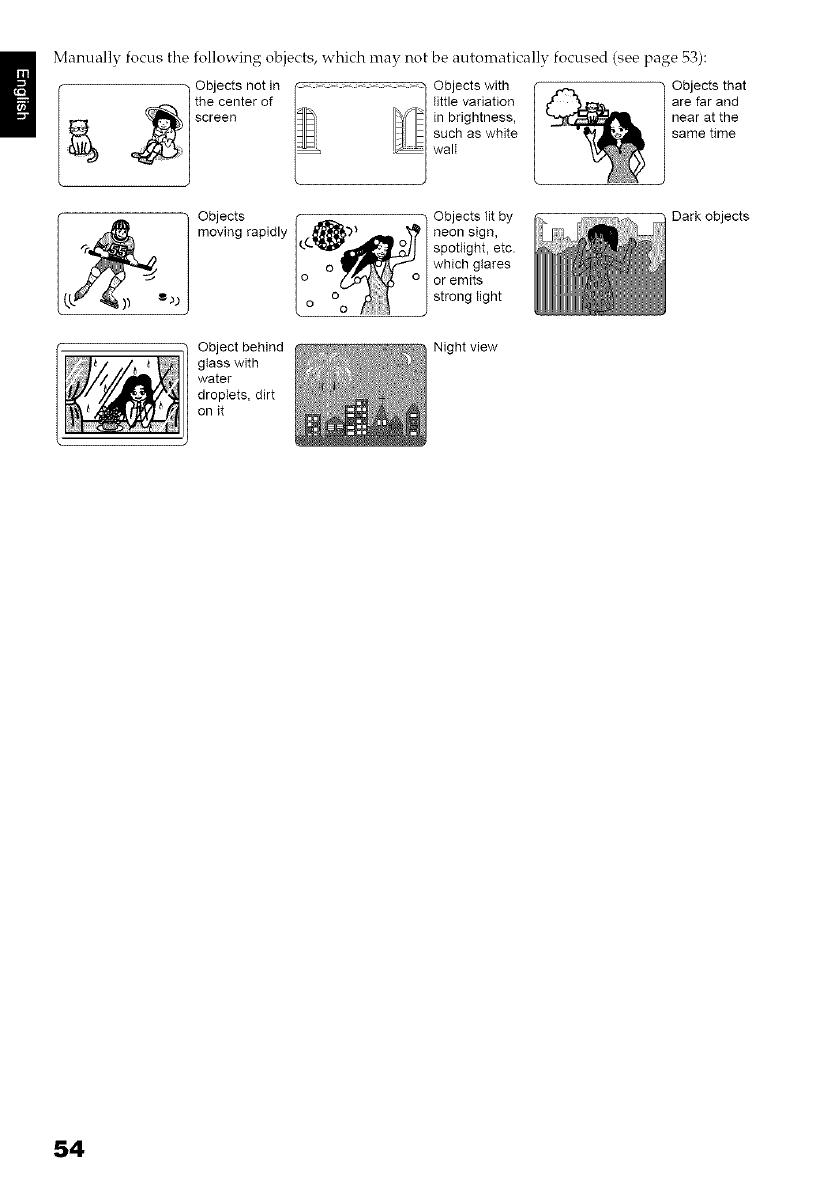 English

Manually focus the following objects, which may not be automatically focused (see page 53):

Objects not in the center of screen

Objects with little variation in brightness, such as white wall

Objects that are far and near at the same time

Objects moving rapidly

Objects lit by neon sign, spotlight, etc. which glares or emits strong light

Dark objects

Object behind glass with water droplets, dirt on it

Night view

54