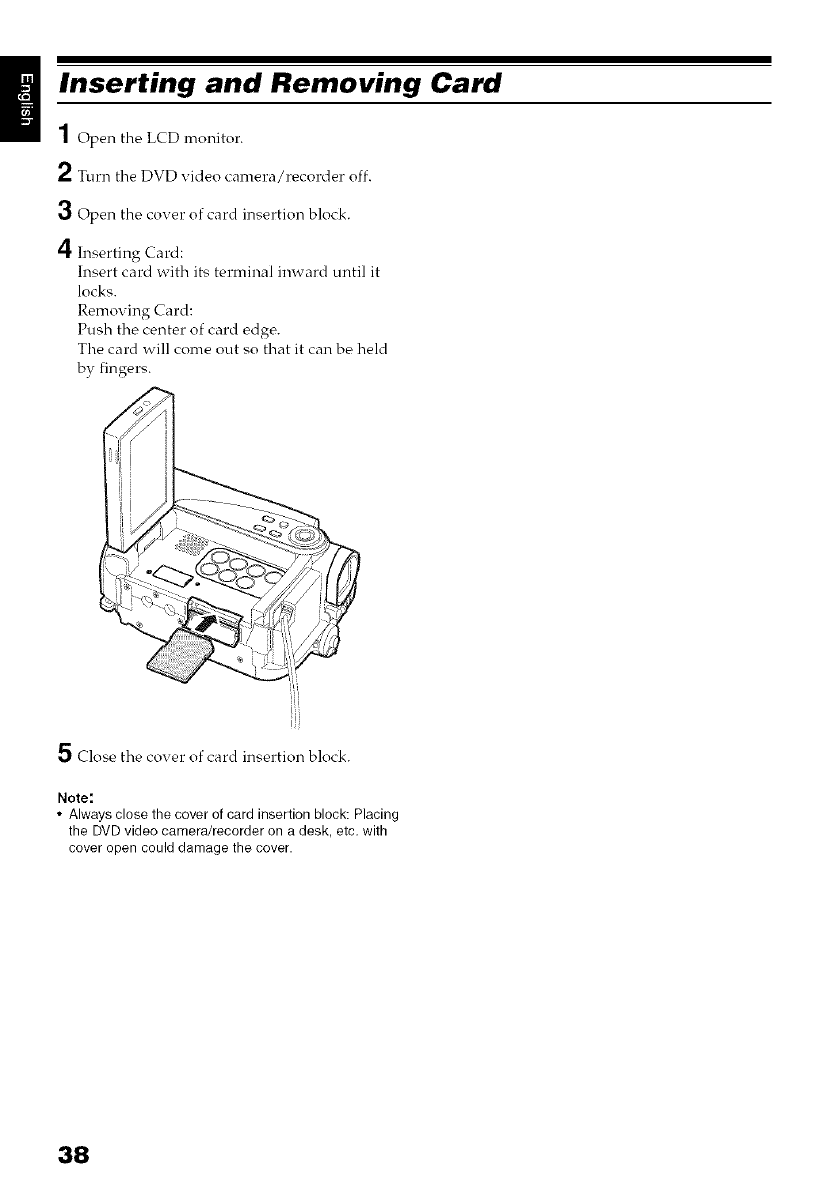 English

Inserting and Removing Card

1 Open the LCD monitor.

2 Turn the DVD video camera/recorder off.

3 Open the cover of card insertion block.

4 Inserting Card:
Insert card with its terminal inward until it locks.
Removing Card:
Push the center of card edge.
The card will come out so that it can be held by fingers.

5 Close the cover of card insertion block.

Note:
• Always close the cover of card insertion block: Placing the DVD video camera/recorder on a desk, etc. with cover open could damage the cover.

38