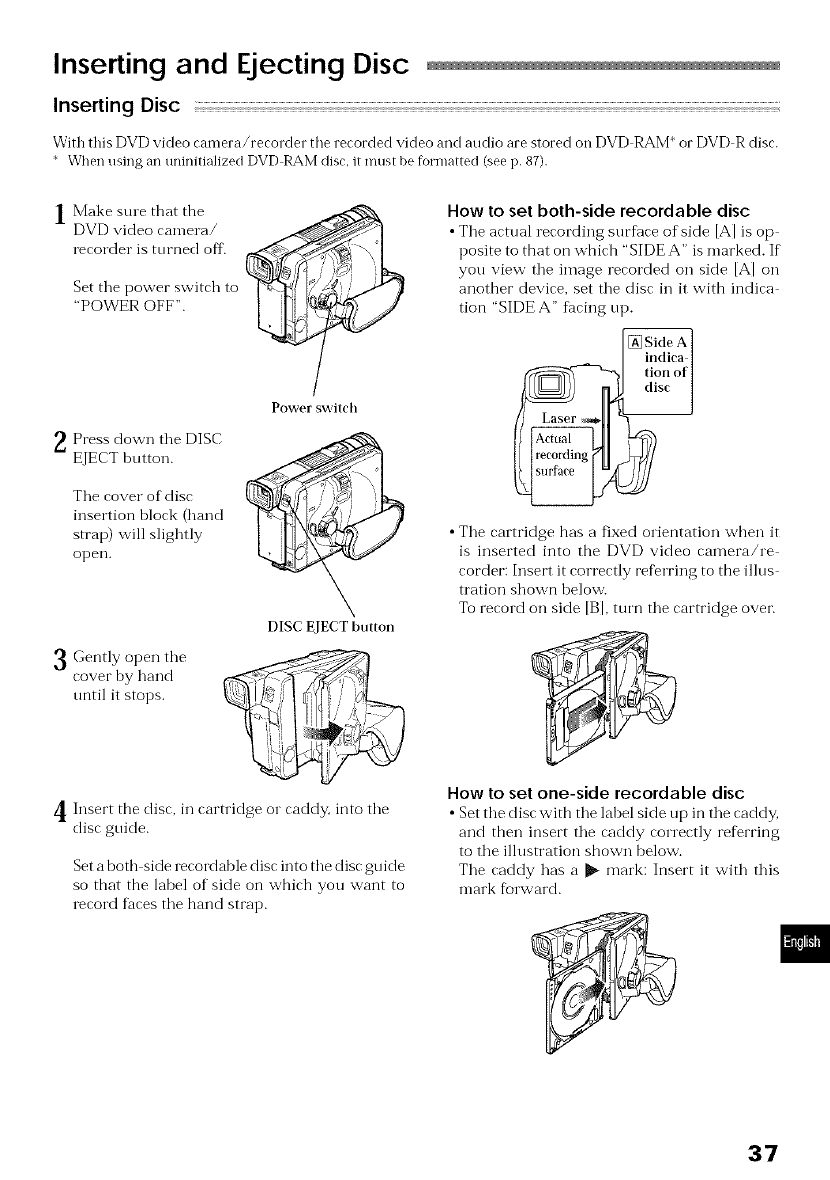 Inserting and Ejecting Disc

Inserting Disc

With this DVD video camera/recorder the recorded video and audio are stored on DVD-RAM* or DVD-R disc.
* When using an uninitialized DVD-RAM disc, it must be formatted (see p. 87).

1 Make sure that the DVD video camera/recorder is turned off.

Set the power switch to "POWER OFF".

Power switch

2 Press down the DISC EJECT button.

The cover of disc insertion block (hand strap) will slightly open.

DISC EJECT button

3 Gently open the cover by hand until it stops.

4 Insert the disc, in cartridge or caddy, into the disc guide.

Set a both-side recordable disc into the disc guide so that the label of side on which you want to record faces the hand strap.

How to set both-side recordable disc

• The actual recording surface of side [A] is opposite to that on which "SIDE A" is marked. If you view the image recorded on side [A] on another device, set the disc in it with indication "SIDE A" facing up.

A Side A indication of disc

Laser

Actual recording surface

• The cartridge has a fixed orientation when it is inserted into the DVD video camera/recorder: Insert it correctly referring to the illustration shown below.
To record on side [B], turn the cartridge over.

How to set one-side recordable disc

• Set the disc with the label side up in the caddy, and then insert the caddy correctly referring to the illustration shown below.
The caddy has a ▶ mark: Insert it with this mark forward.

English

37