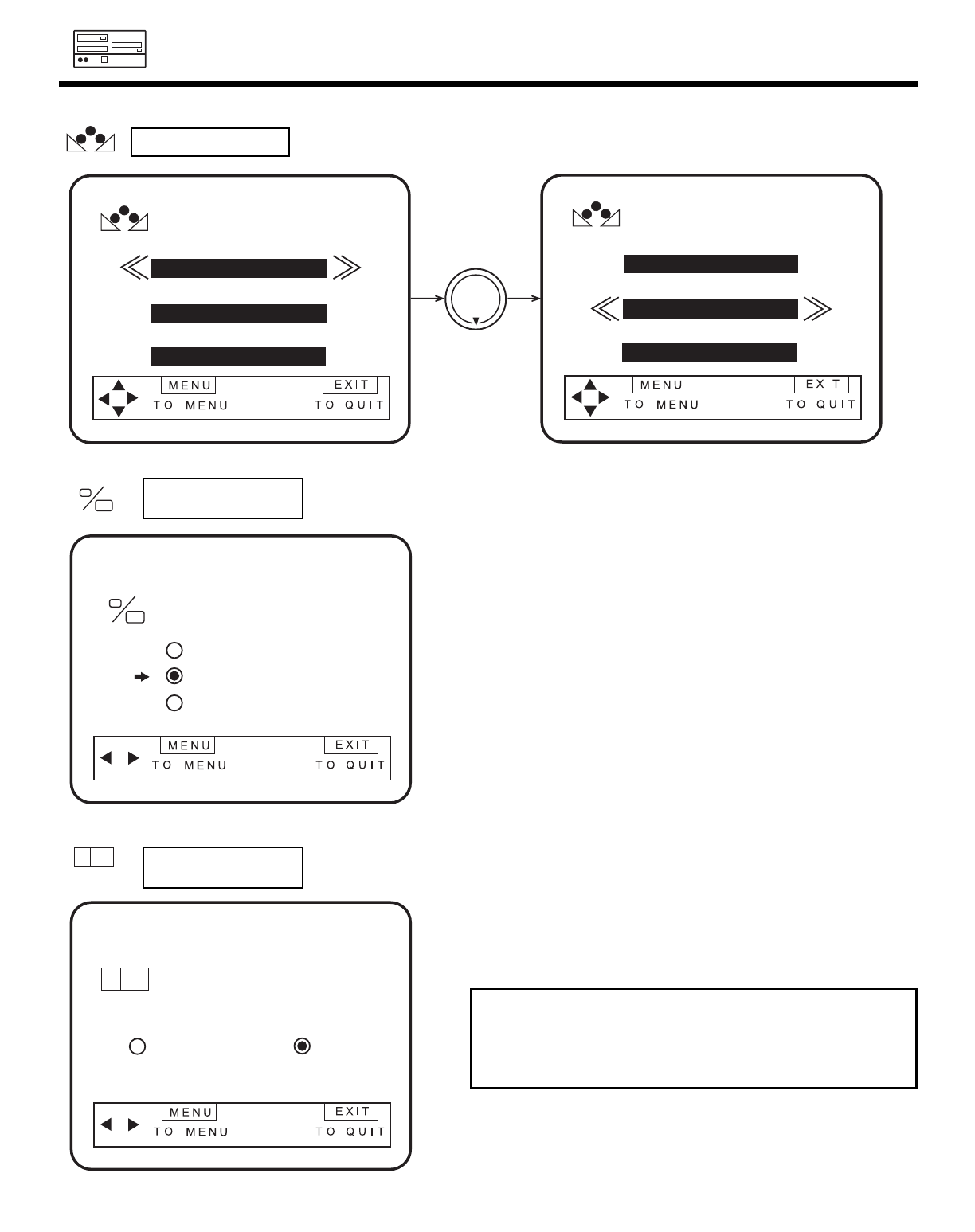 MENU
TO MENU
EXIT
TO QUIT

MENU
TO MENU
EXIT
TO QUIT

MENU
TO MENU
EXIT
TO QUIT

MENU
TO MENU
EXIT
TO QUIT