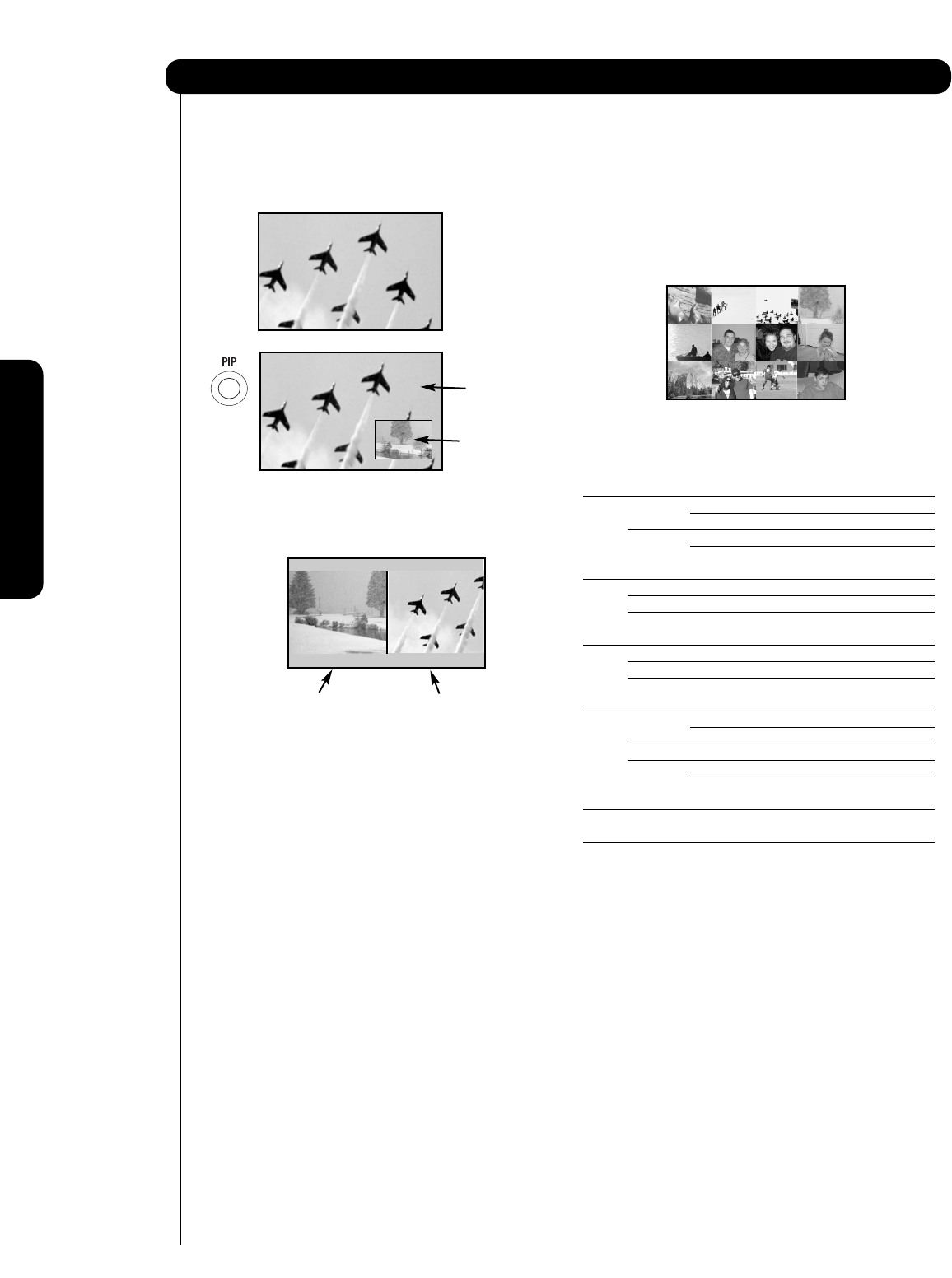 PIP