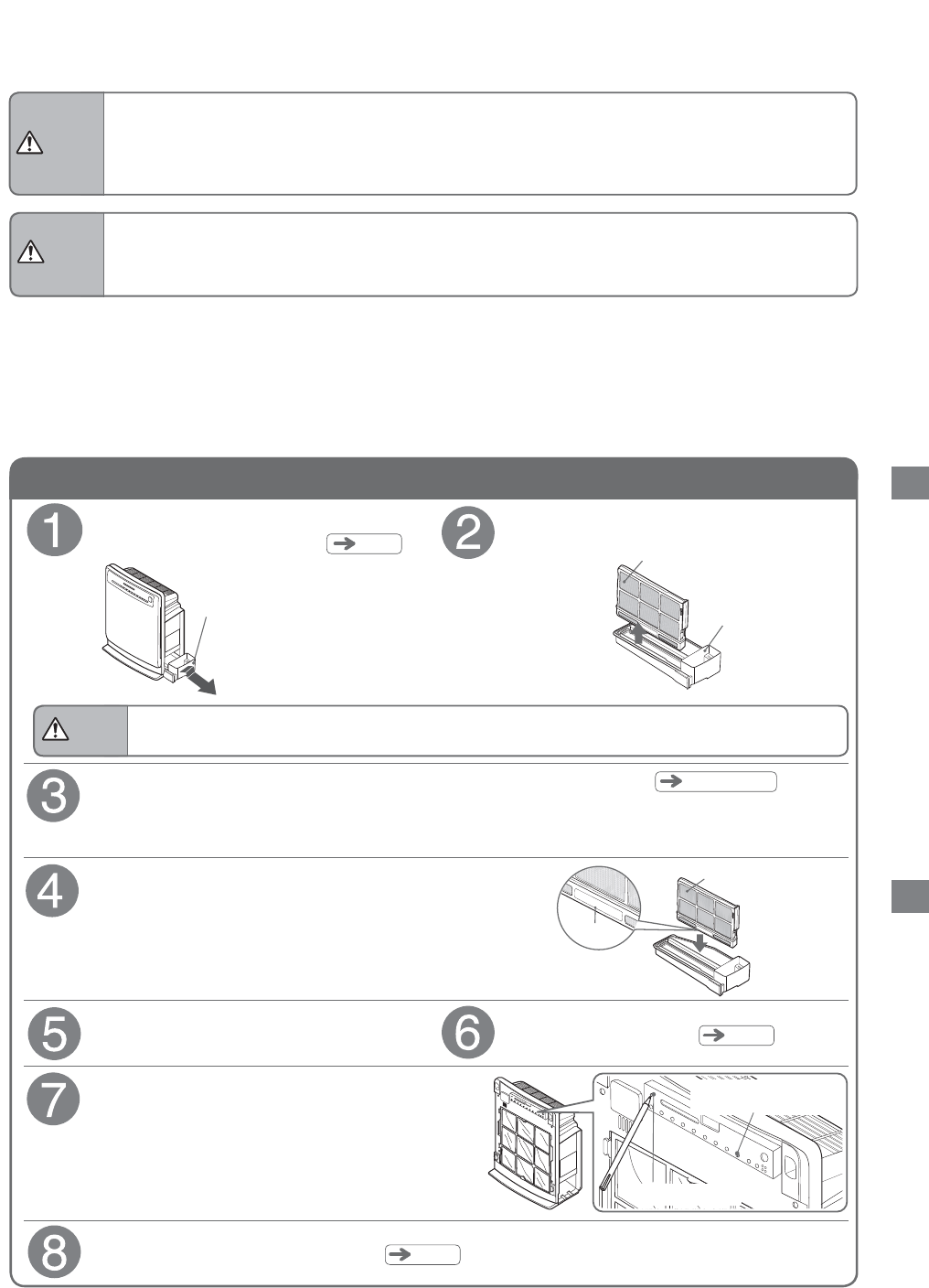 1

2

3

4

5

6

7

8