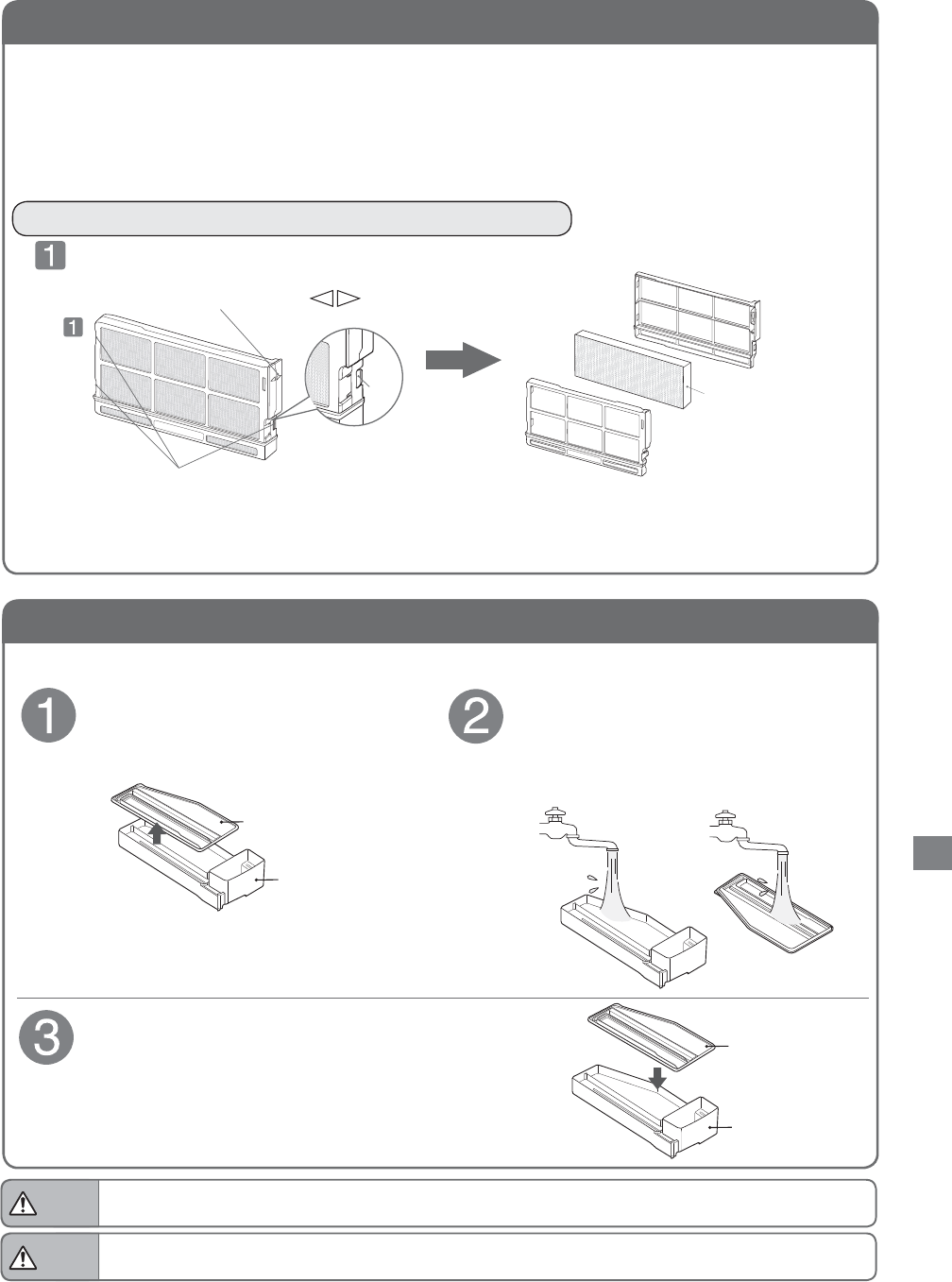 1

1

1

2

3