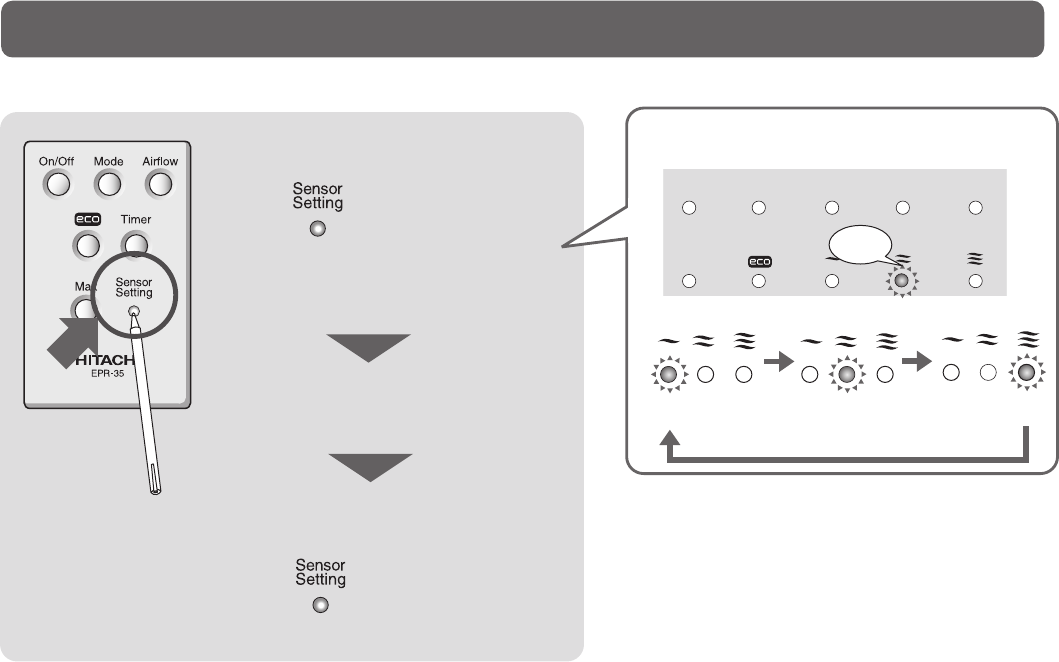 On/Off
Mode
Airflow
eco
Timer
Ma
Sensor Setting
HITACH
EPR-35

Sensor Setting

Sensor Setting

eco