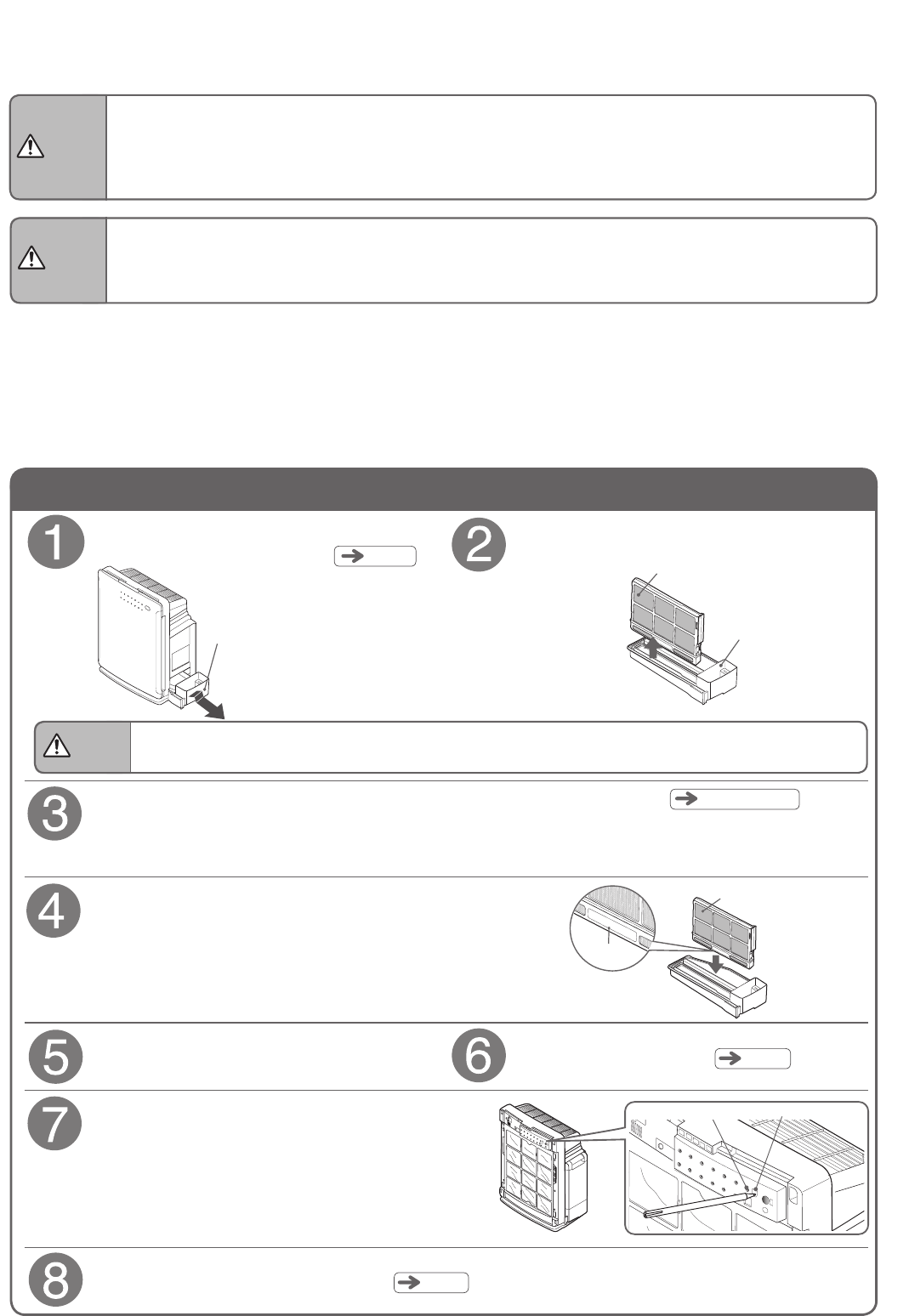 1

2

3

4

5

6

7

8