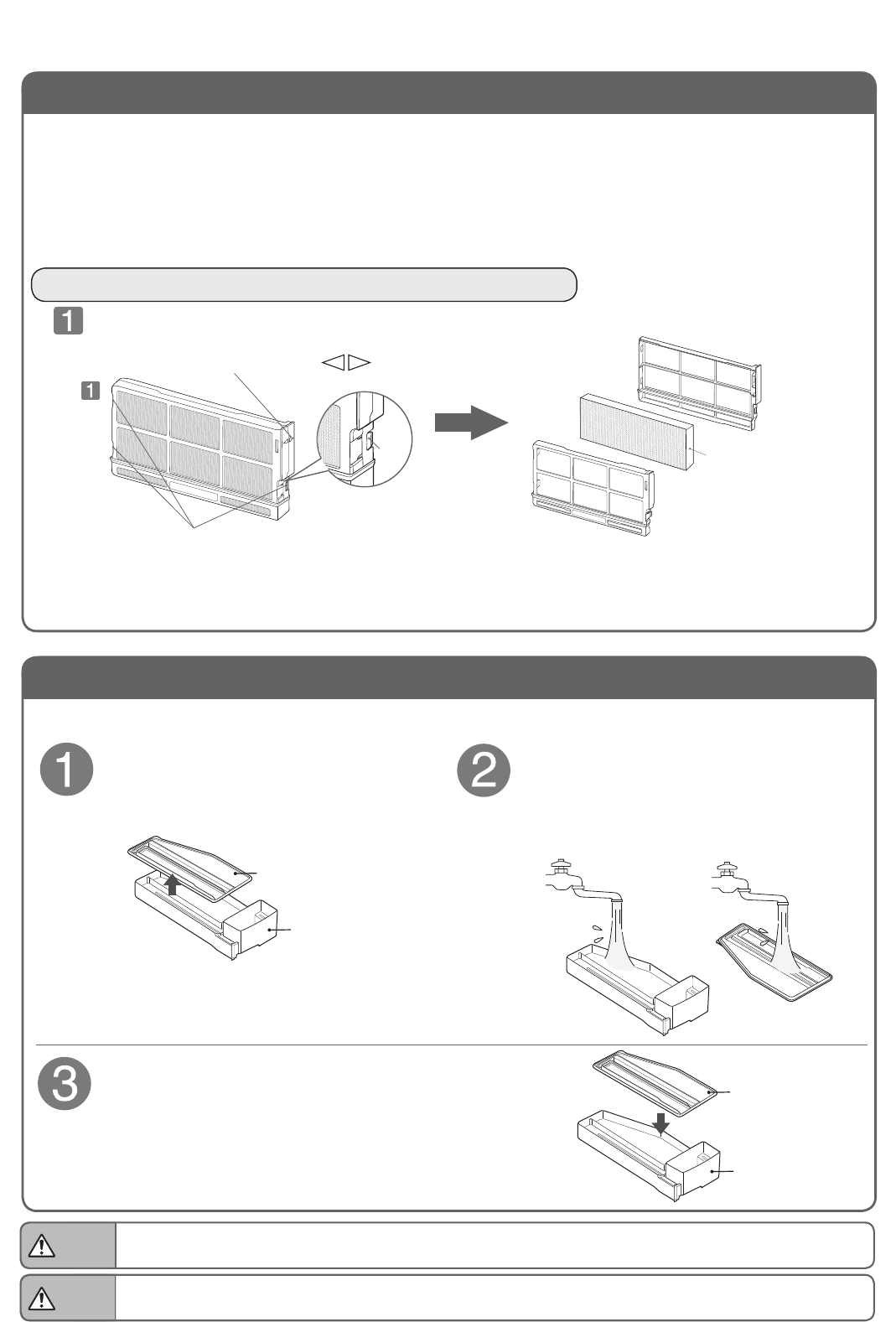 1

1

1

2

3