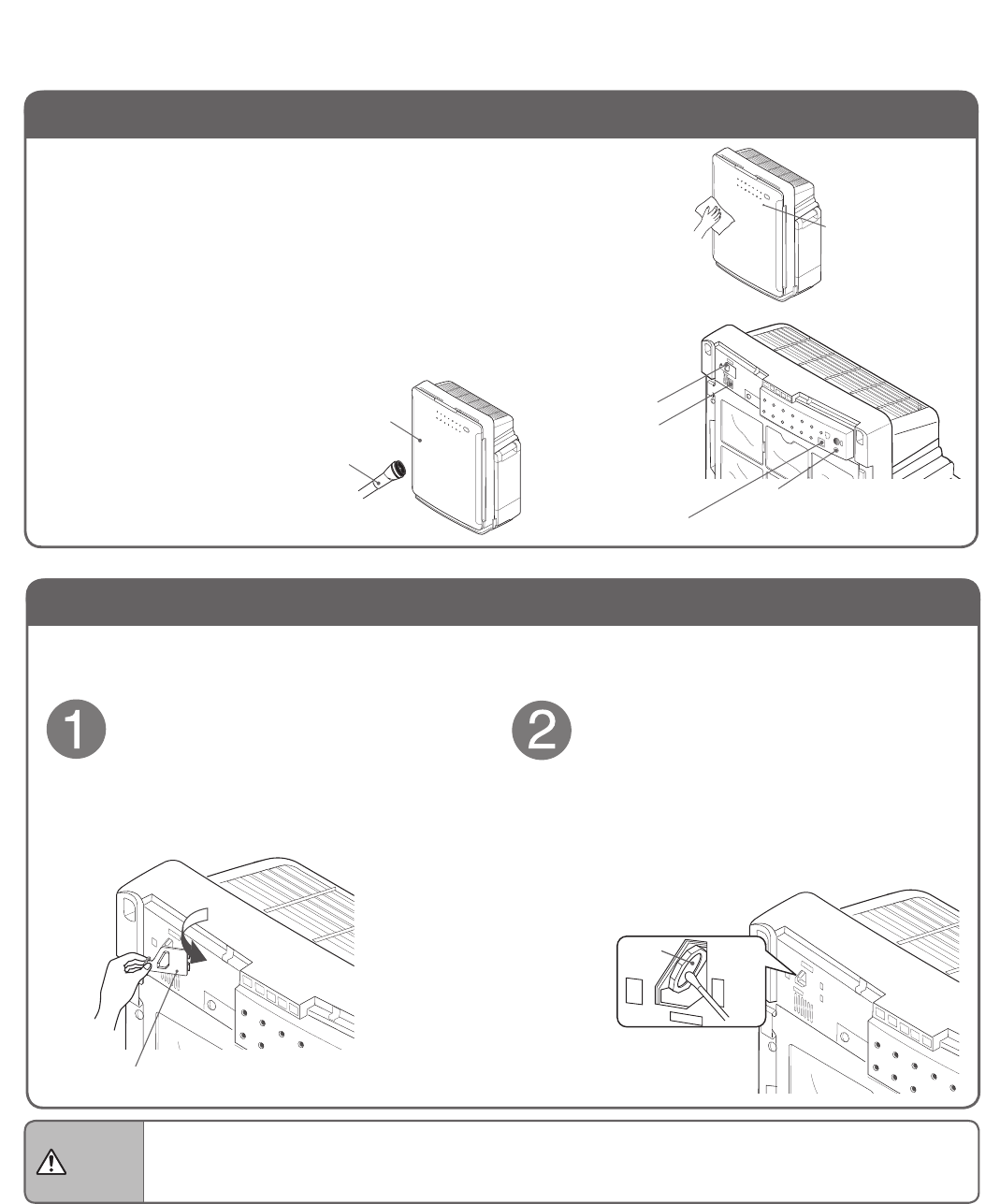 1

2