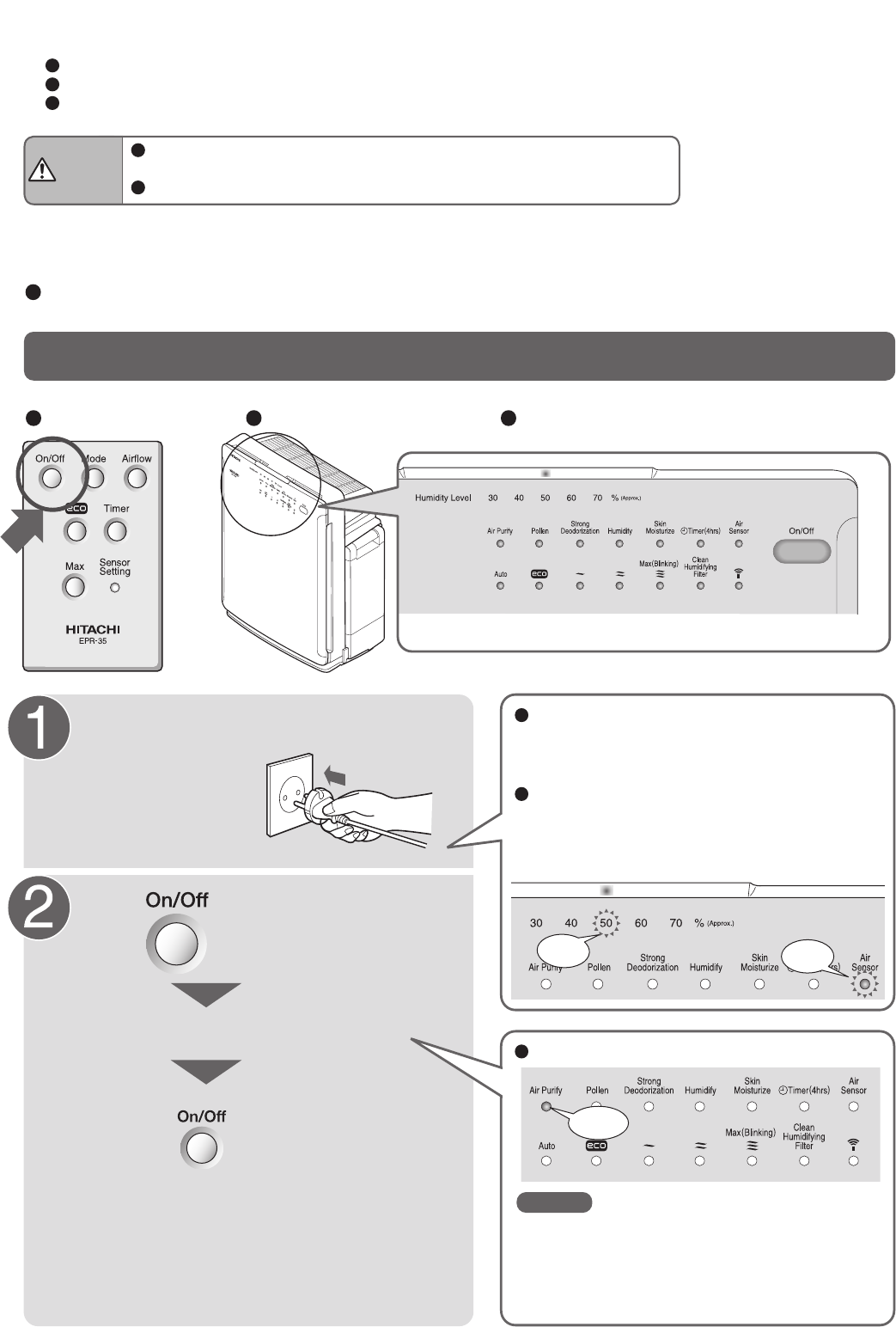 On/Off
Mode
Airflow
eco
Timer
Max
Sensor Setting
HITACHI
EPR-35

Humidity Level 30 40 50 60 70 % (Approx.)
Air Purify Pollen Strong Deodorization Humidify Skin Moisturize Timer(4hrs) Air Sensor
On/Off
Auto eco Max(Blinking) Clean Humidifying Filter

1

2

On/Off

On/Off

30 40 50 60 70 % (Approx.)
Air Purify Pollen Strong Deodorization Humidify Skin Moisturize Air Sensor

Air Purify Pollen Strong Deodorization Humidify Skin Moisturize Timer(4hrs) Air Sensor
Auto eco Max(Blinking) Clean Humidifying Filter