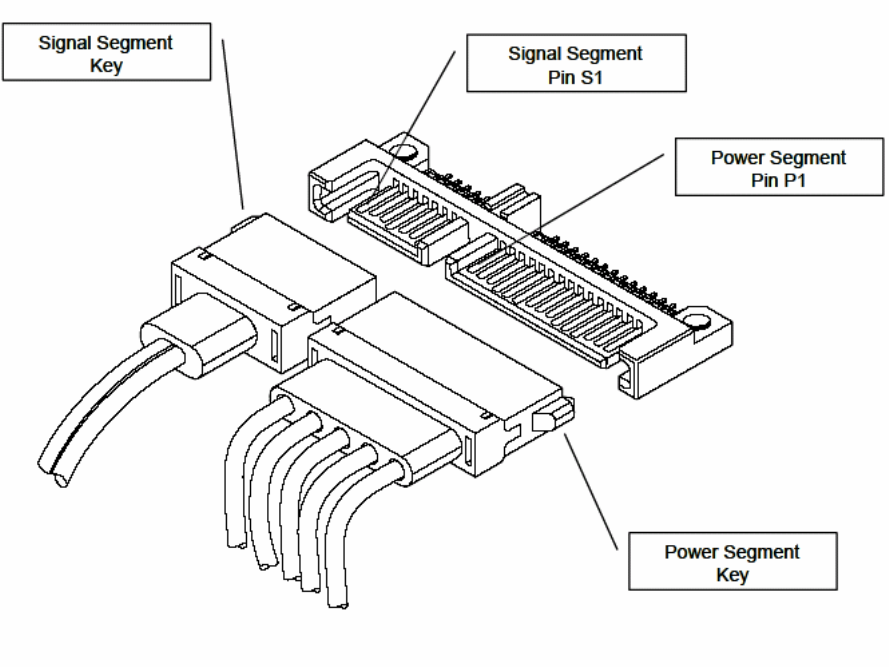 Signal Segment Key

Signal Segment Pin S1

Power Segment Pin P1

Power Segment Key