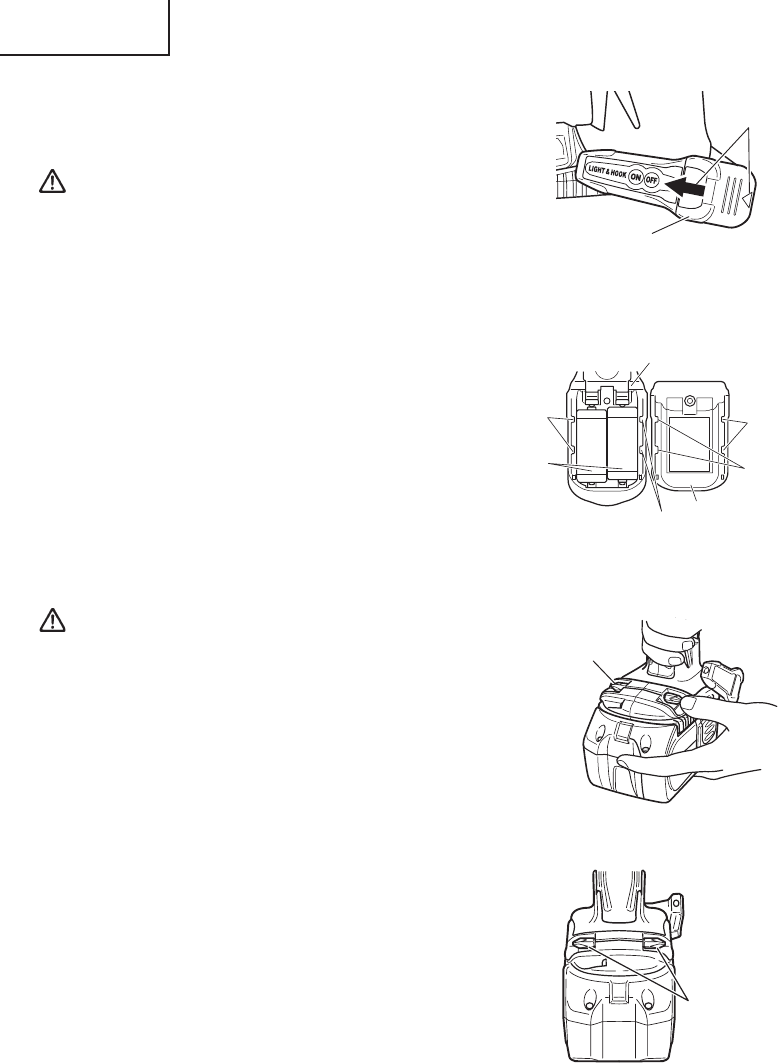 LIGHT & HOOK ON OFF