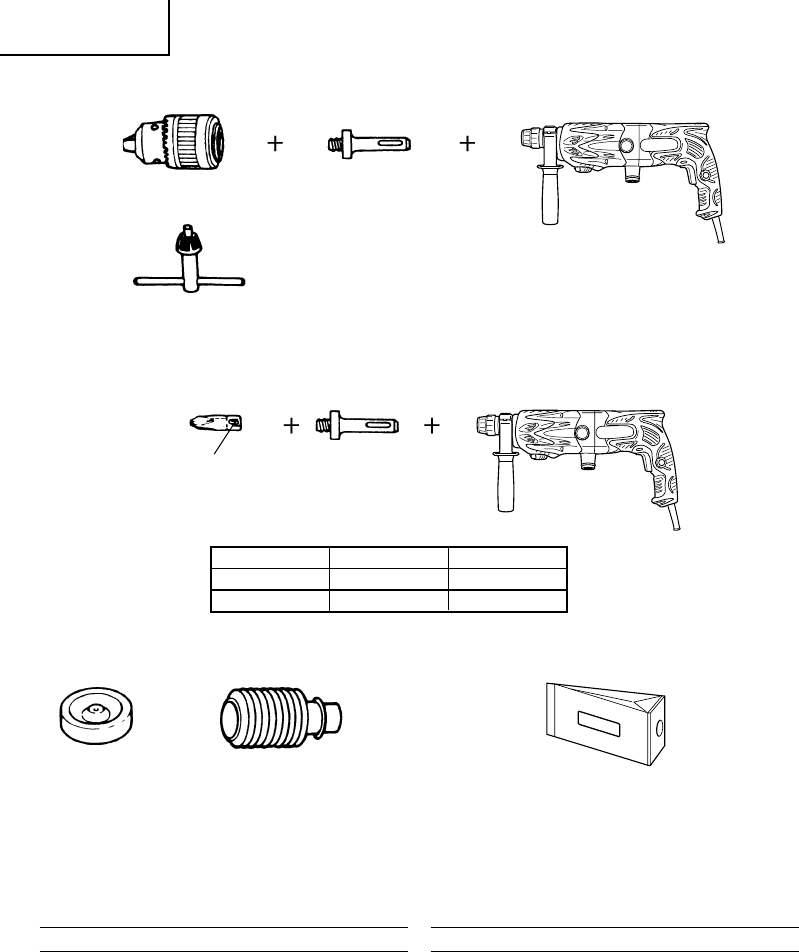 + +

+ +