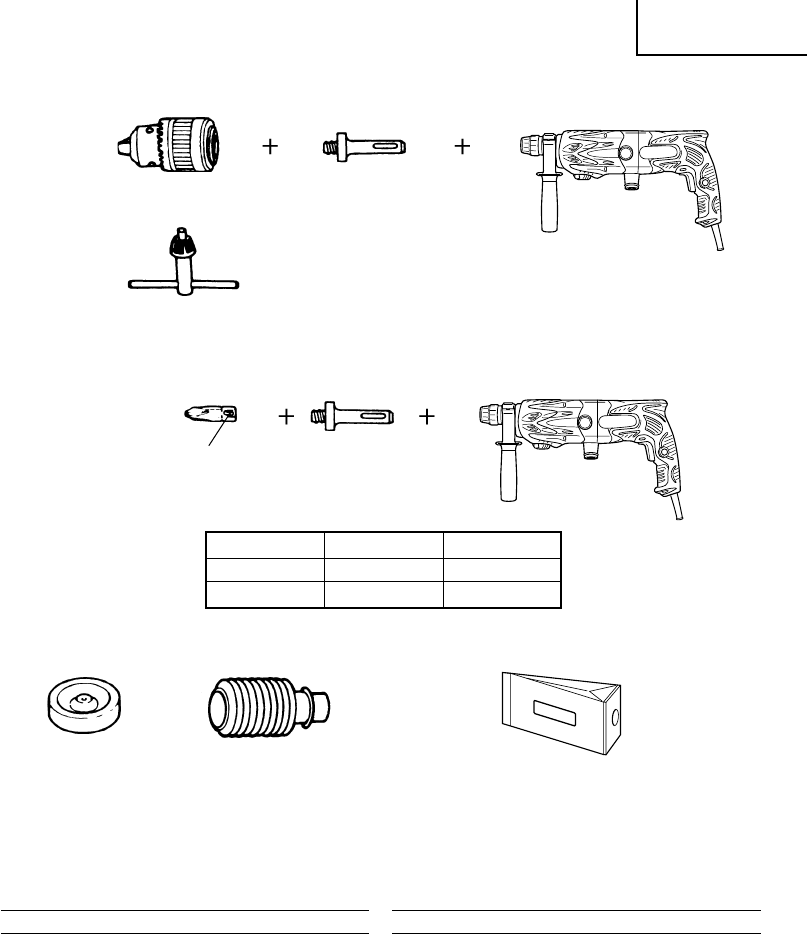 + +

+ +