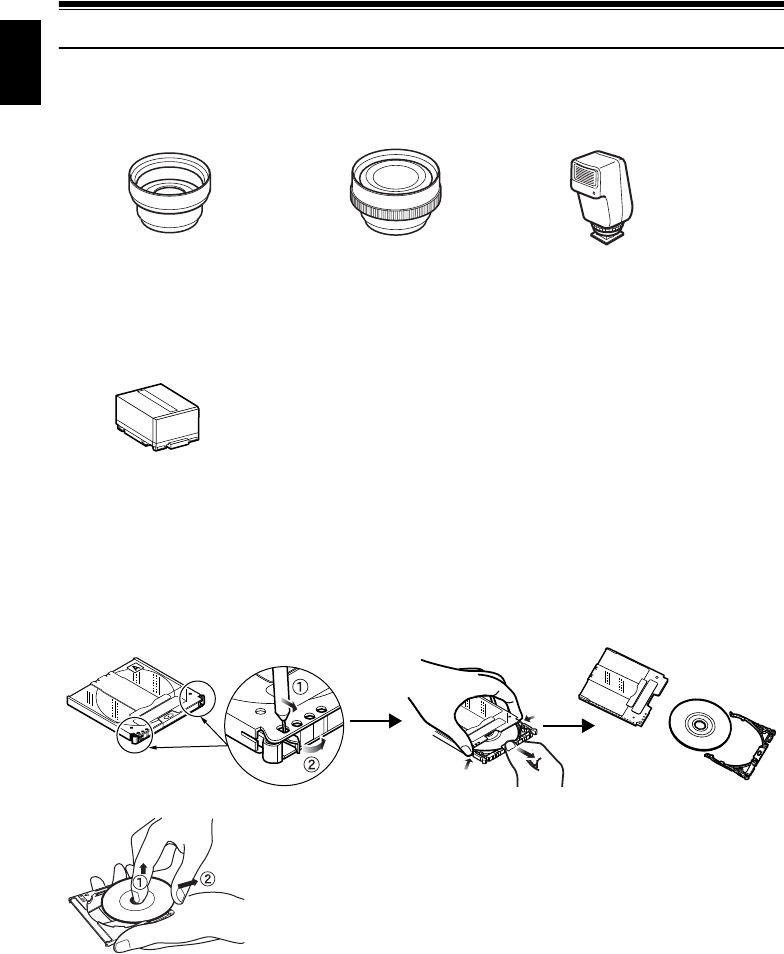 ①
②
①
②