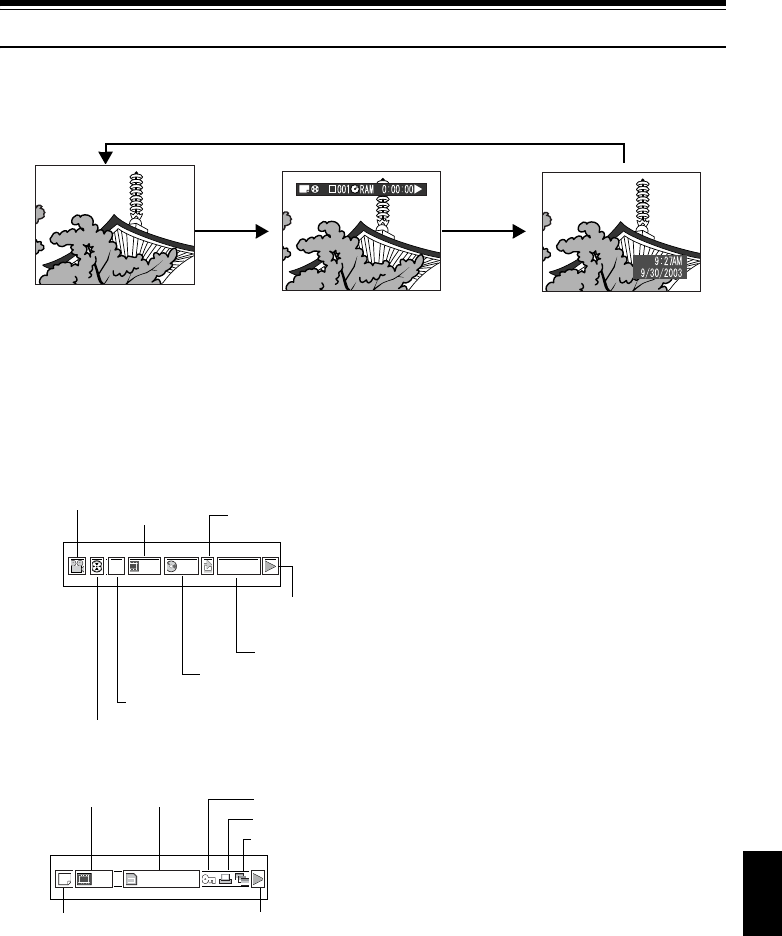 001 RAM 0:00:00

9:27AM
9/30/2003