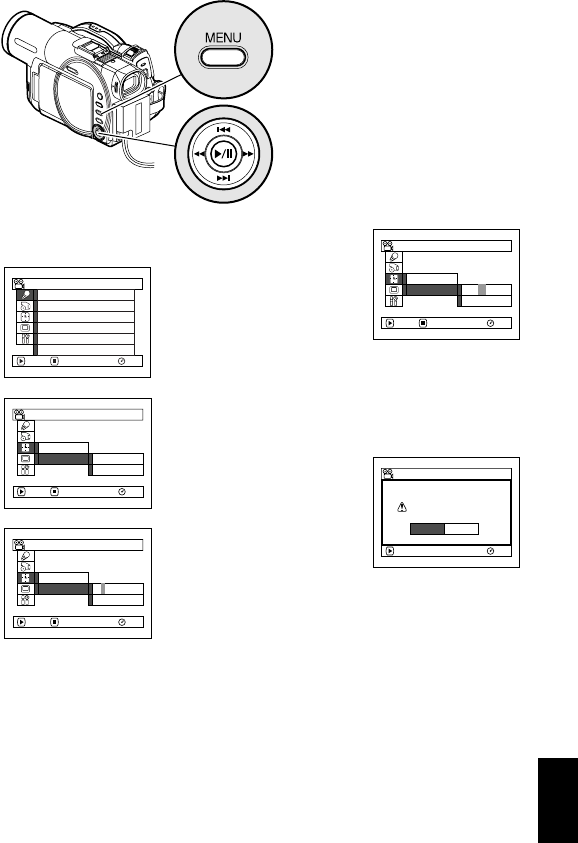 MENU