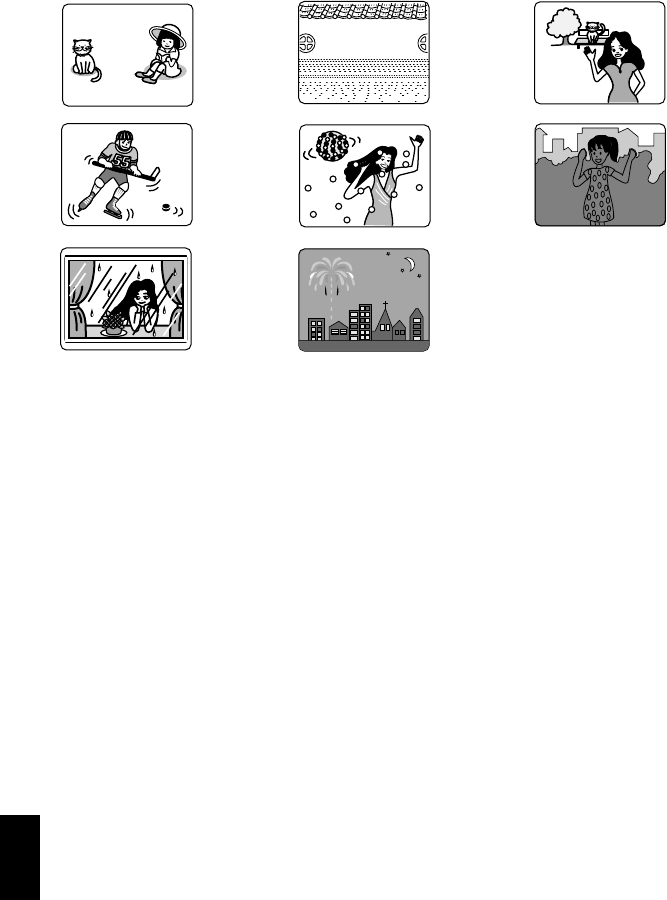 55