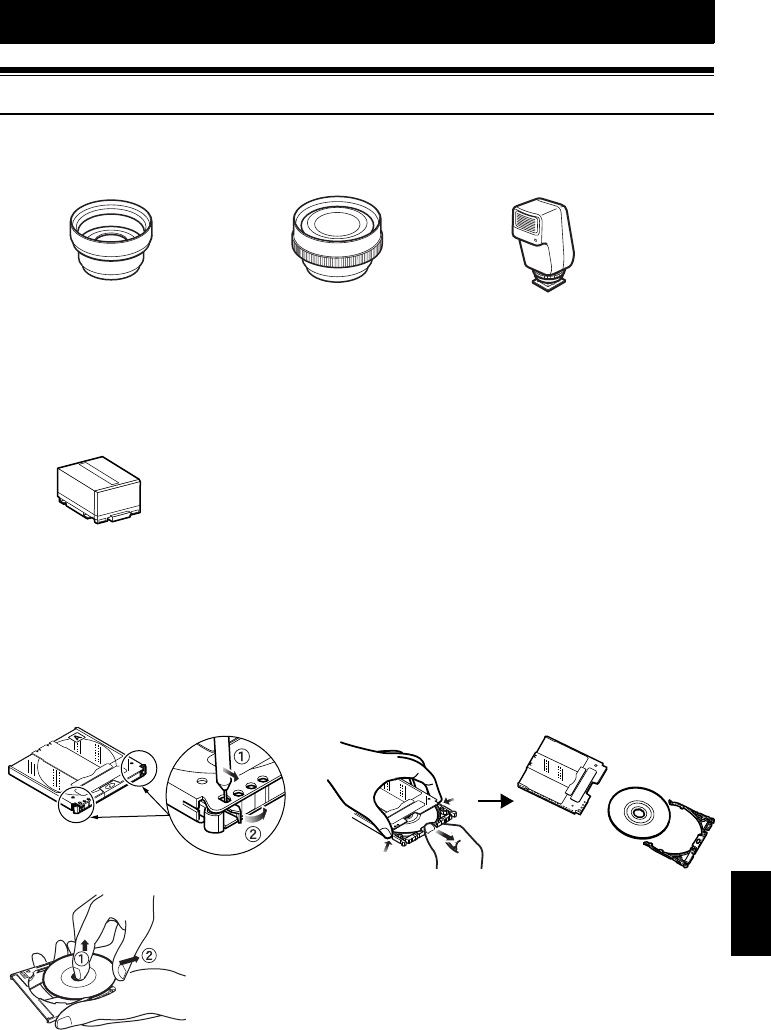 ①
②
①
②