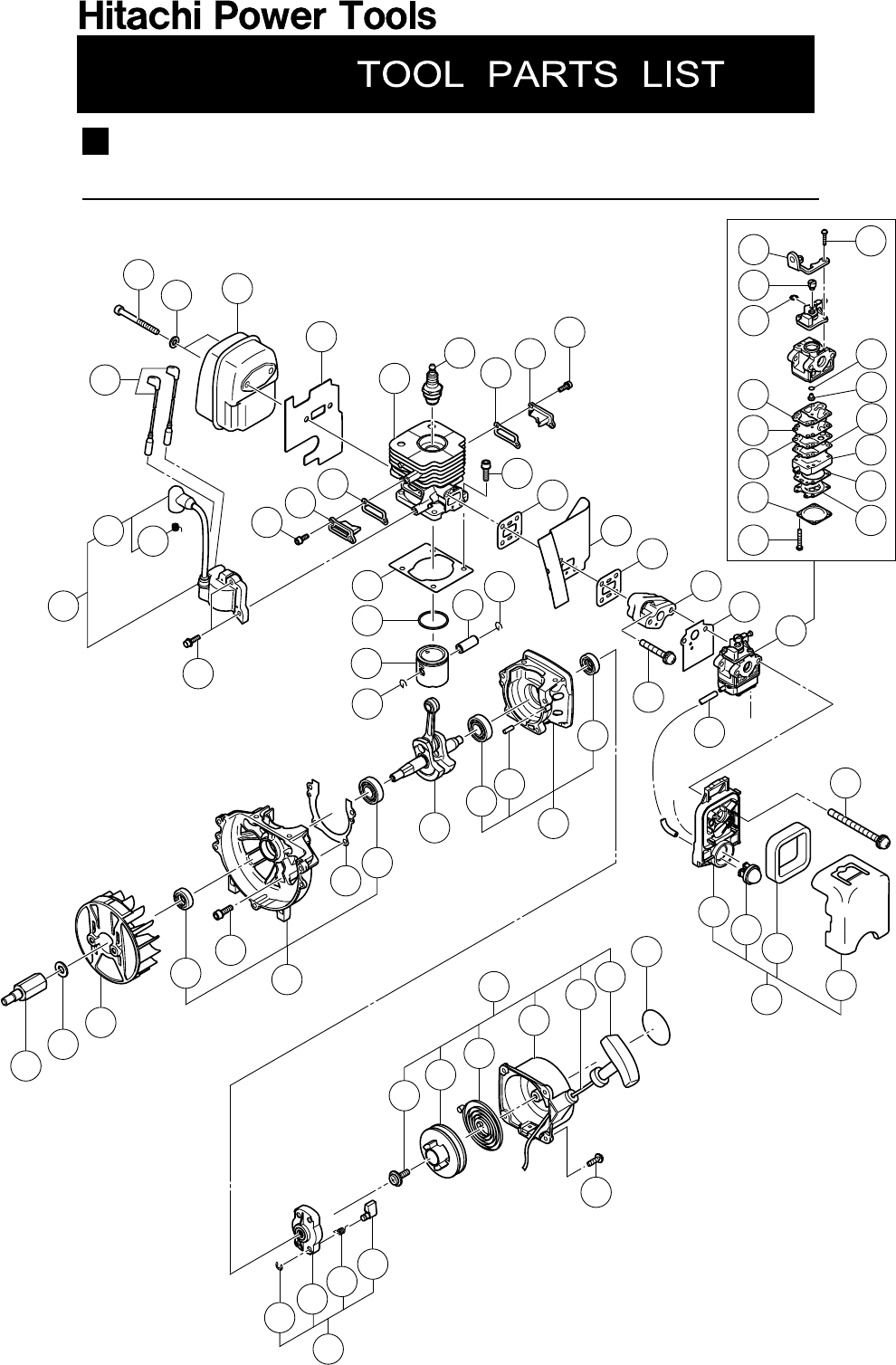 Hitachi Power Tools

TOOL PARTS LIST