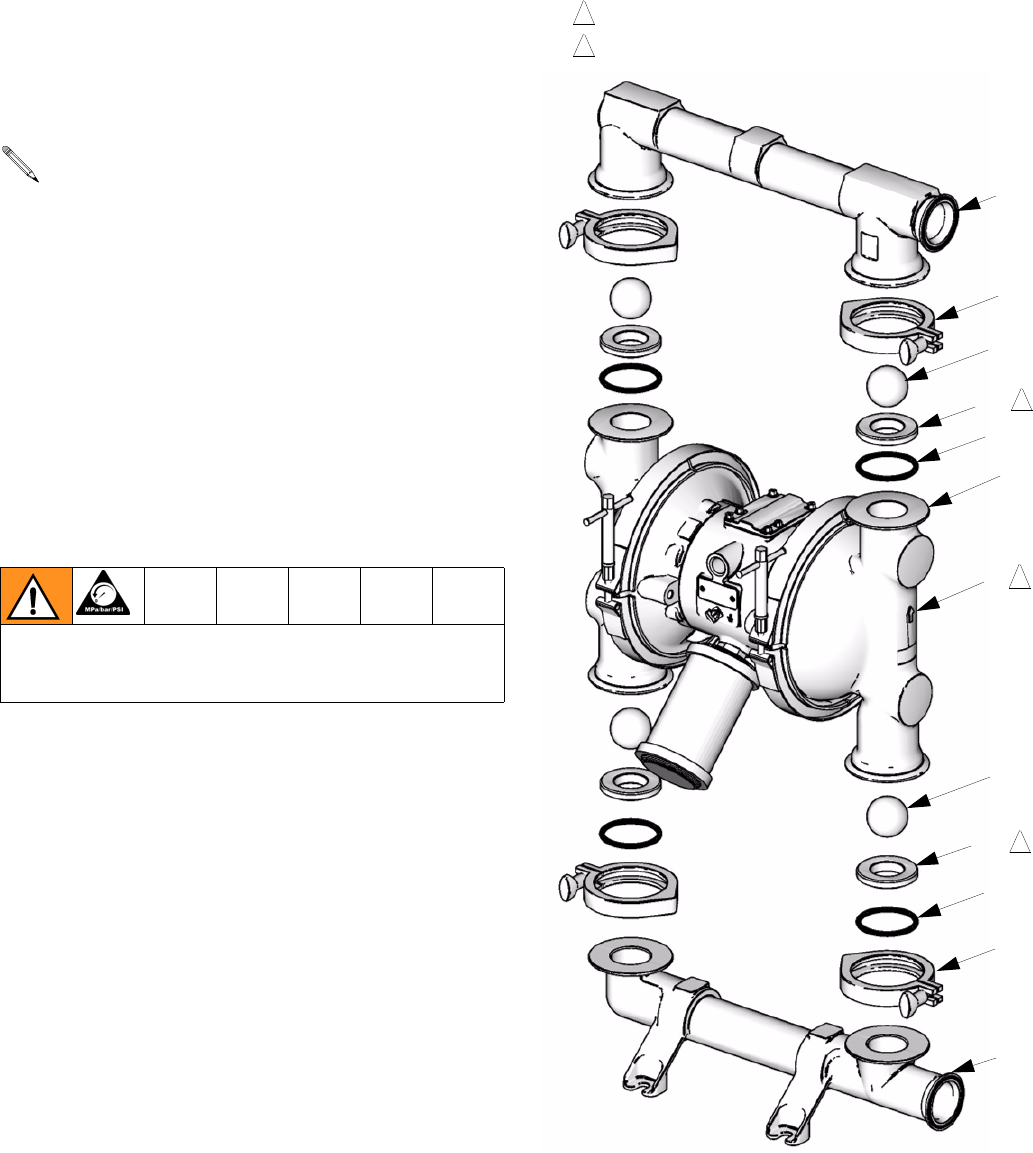 MPa/bar/PSI