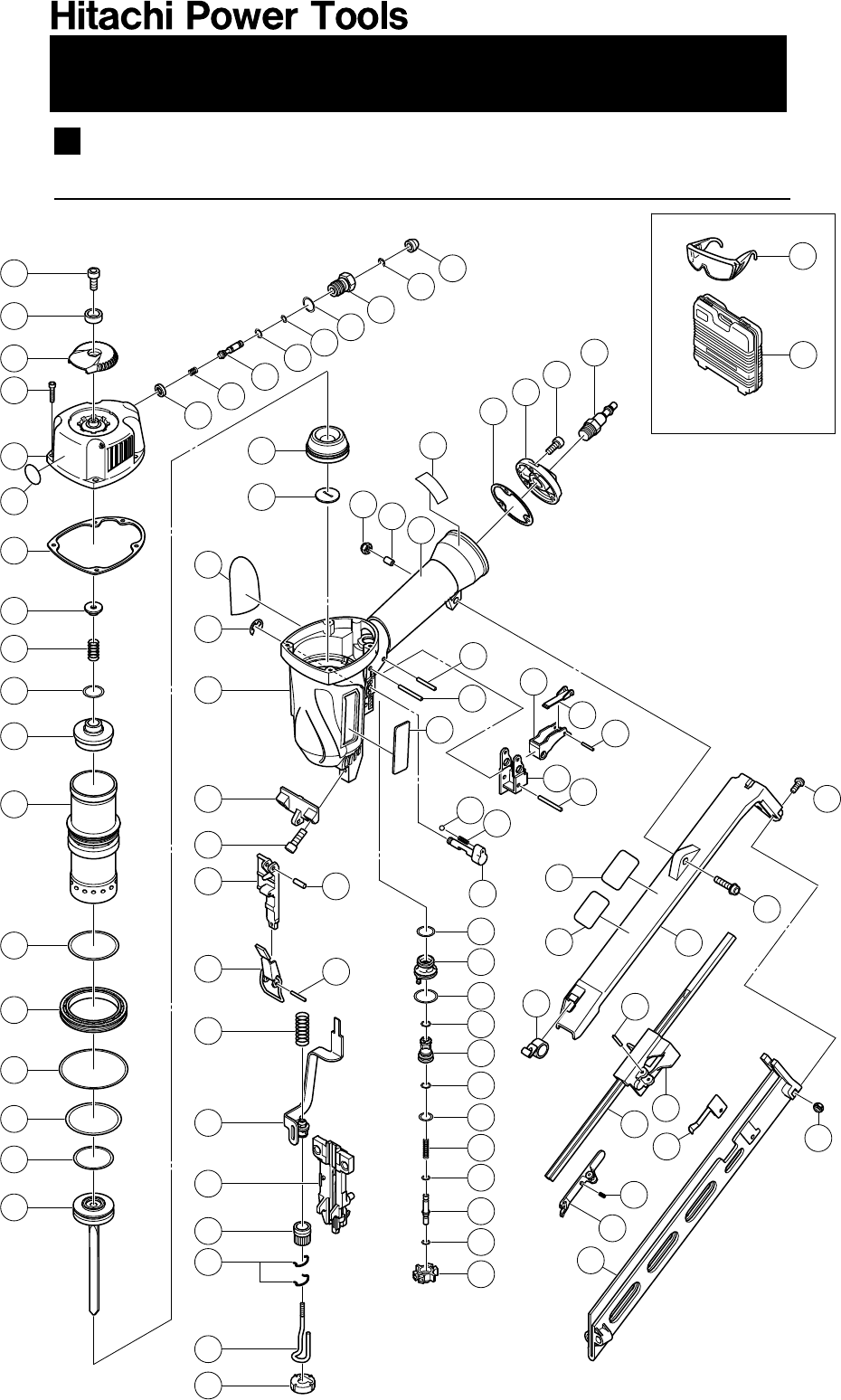 Hitachi Power Tools