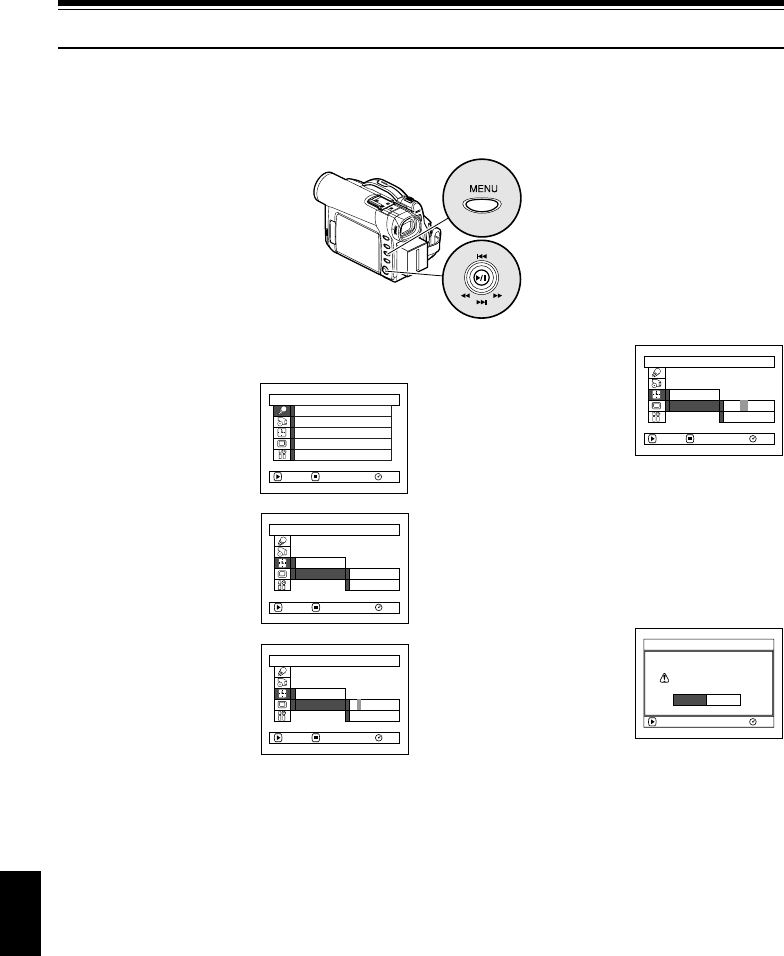 MENU