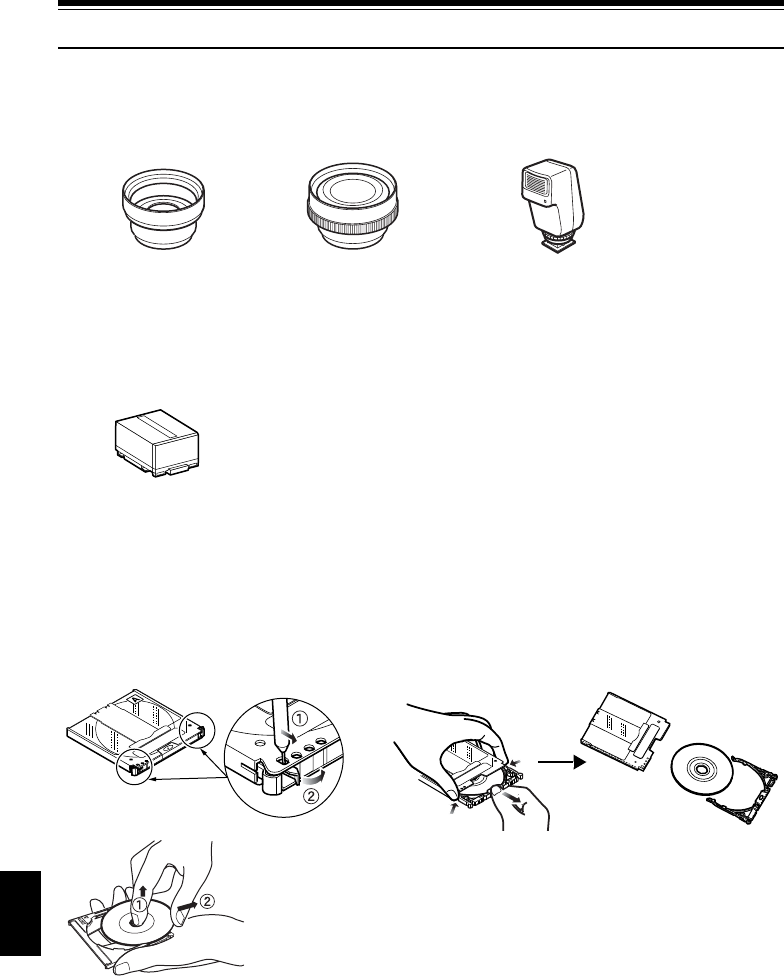 ①
②
①
②