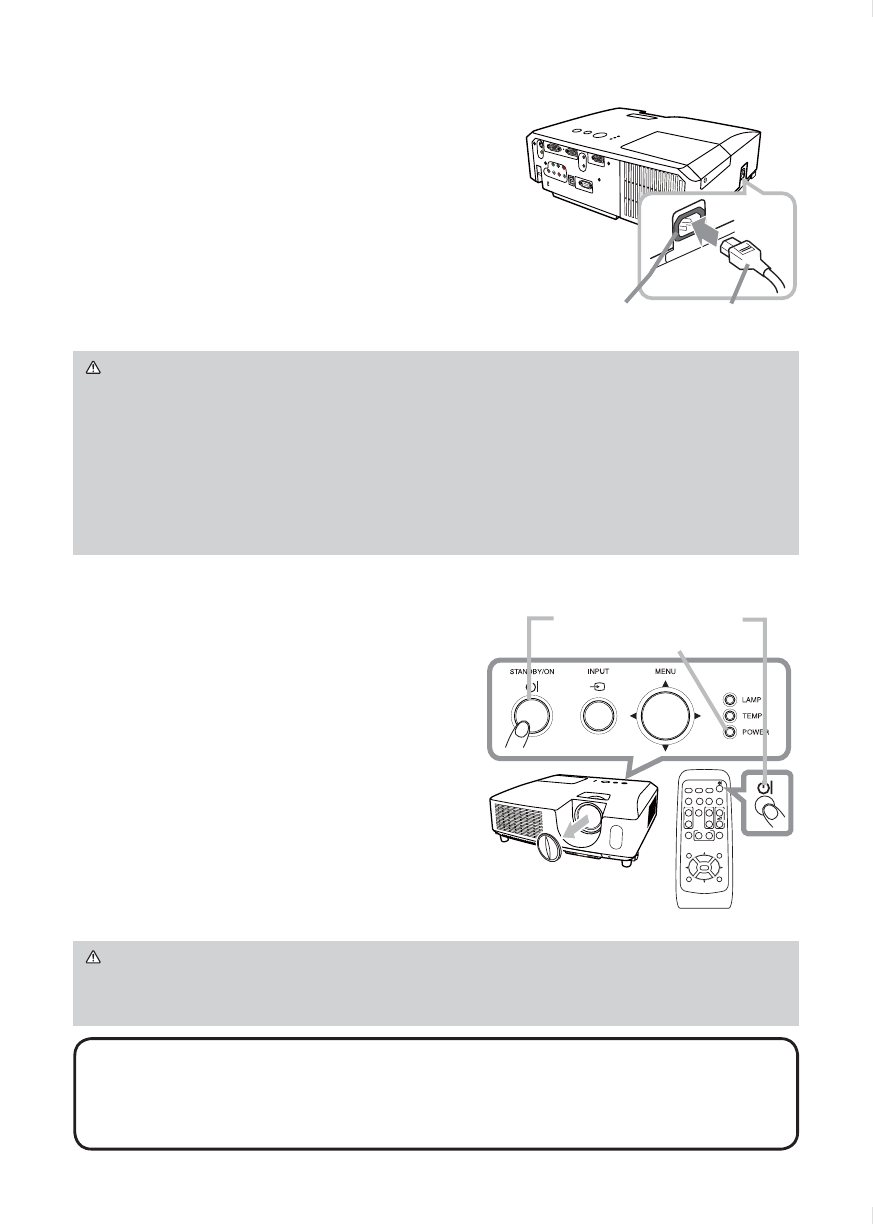 STANDBY/ON

INPUT

MENU

LAMP

TEMP

POWER