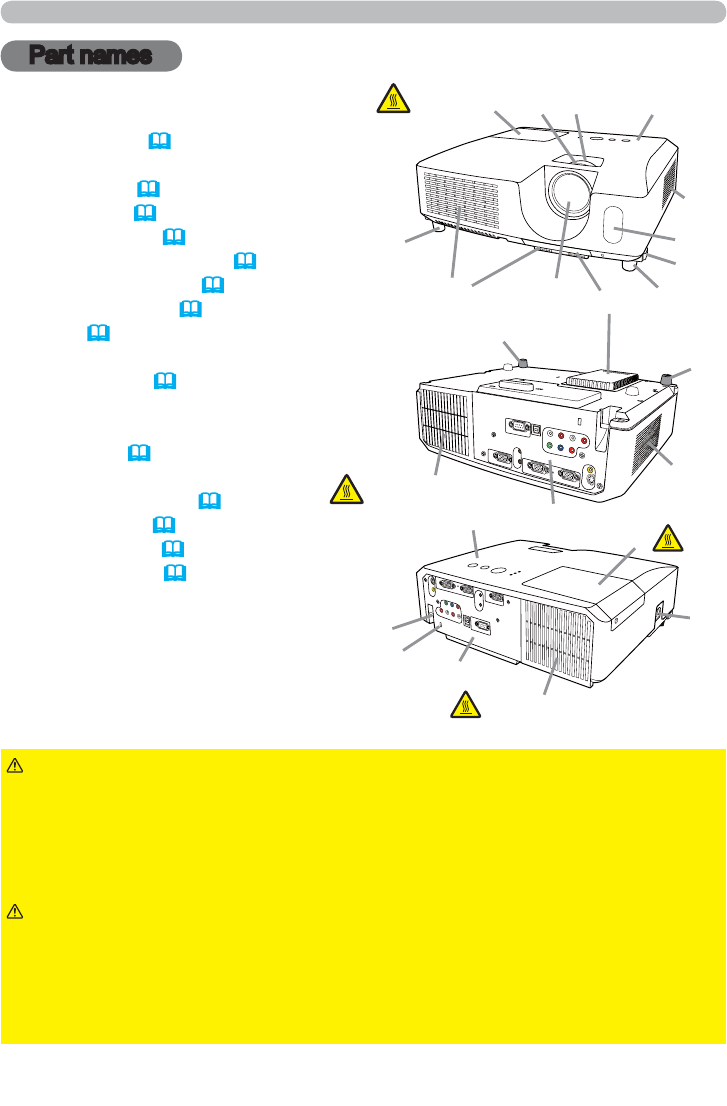 Part names