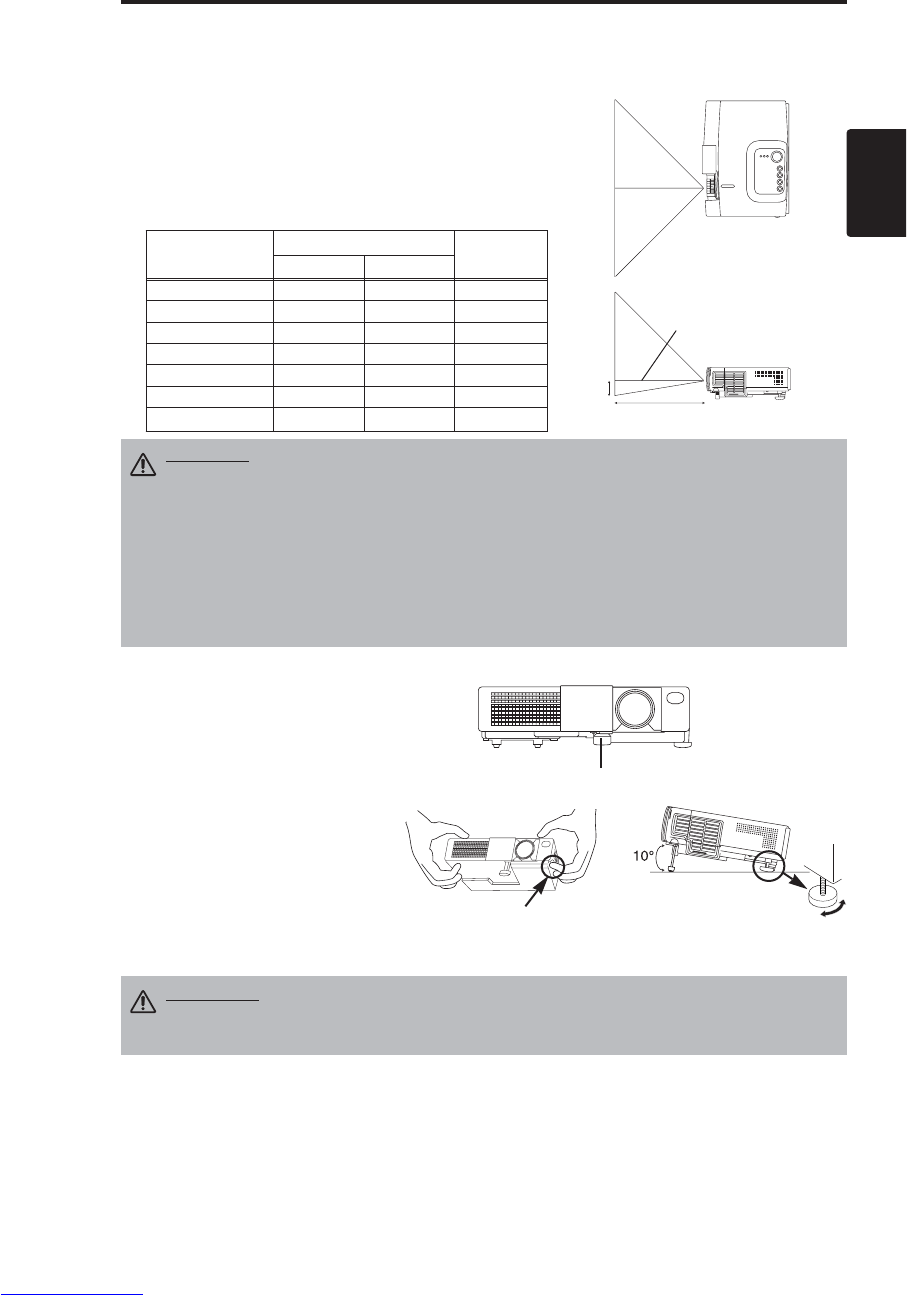 10°