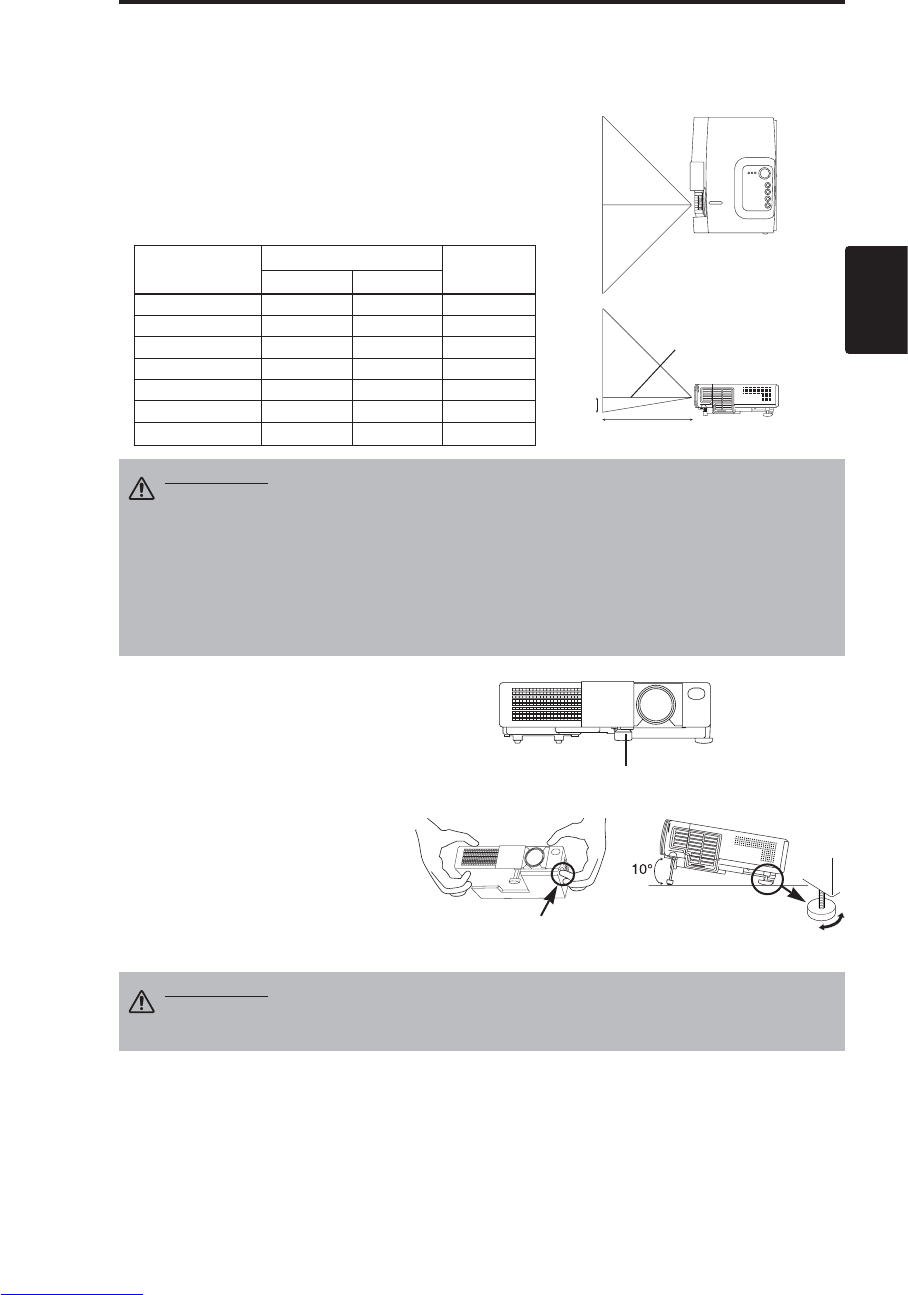 10°