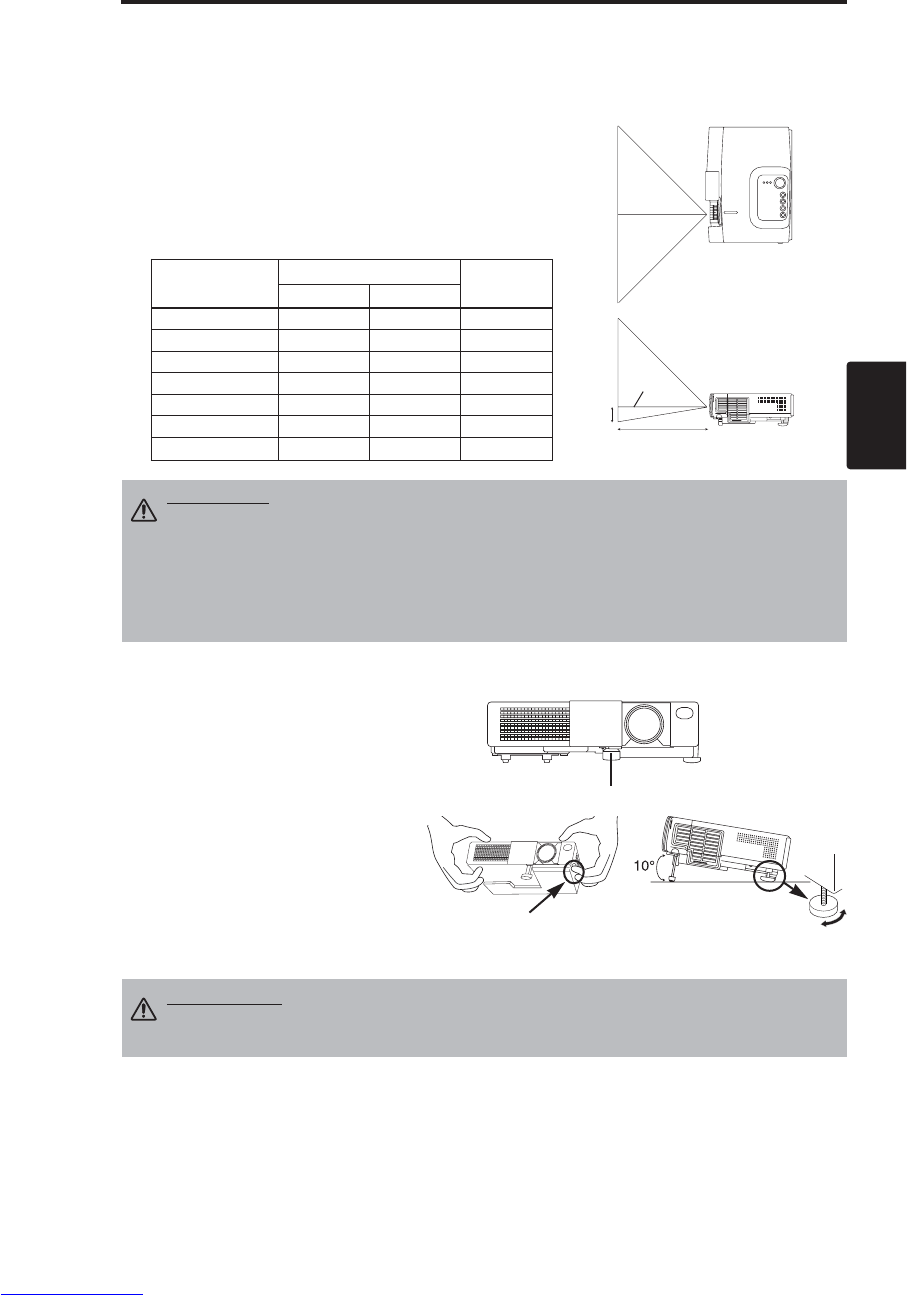 10°