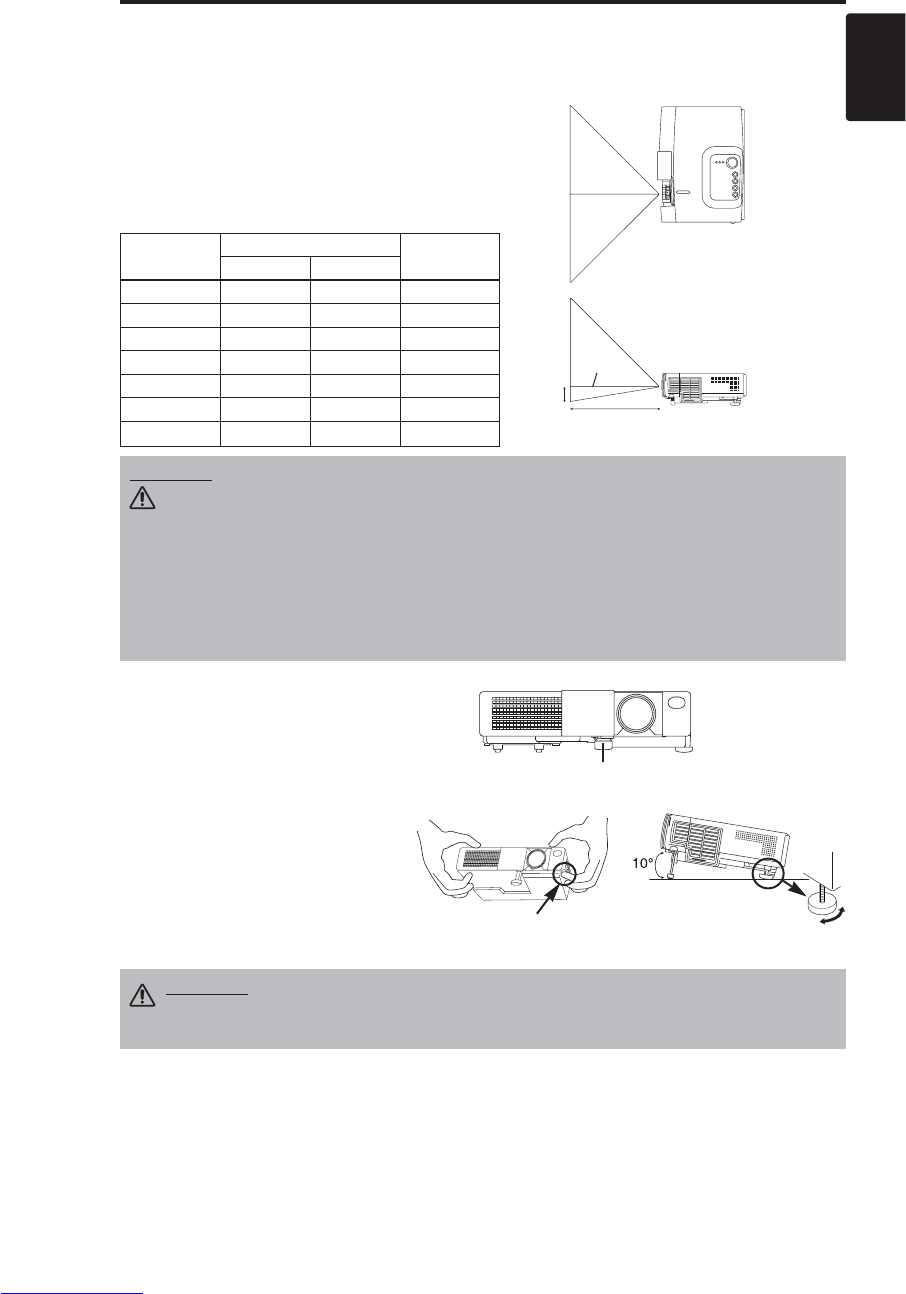 10°