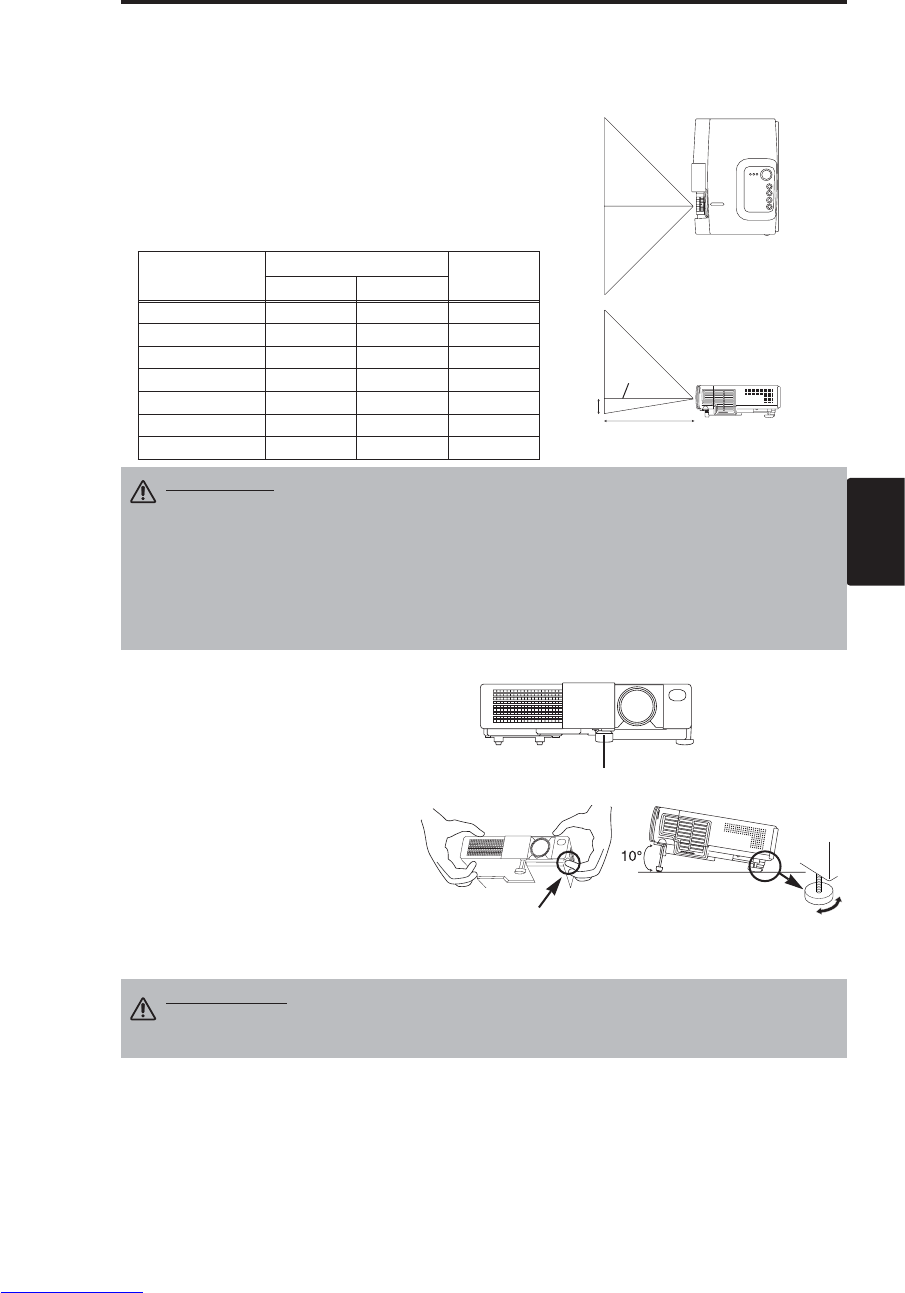 10°