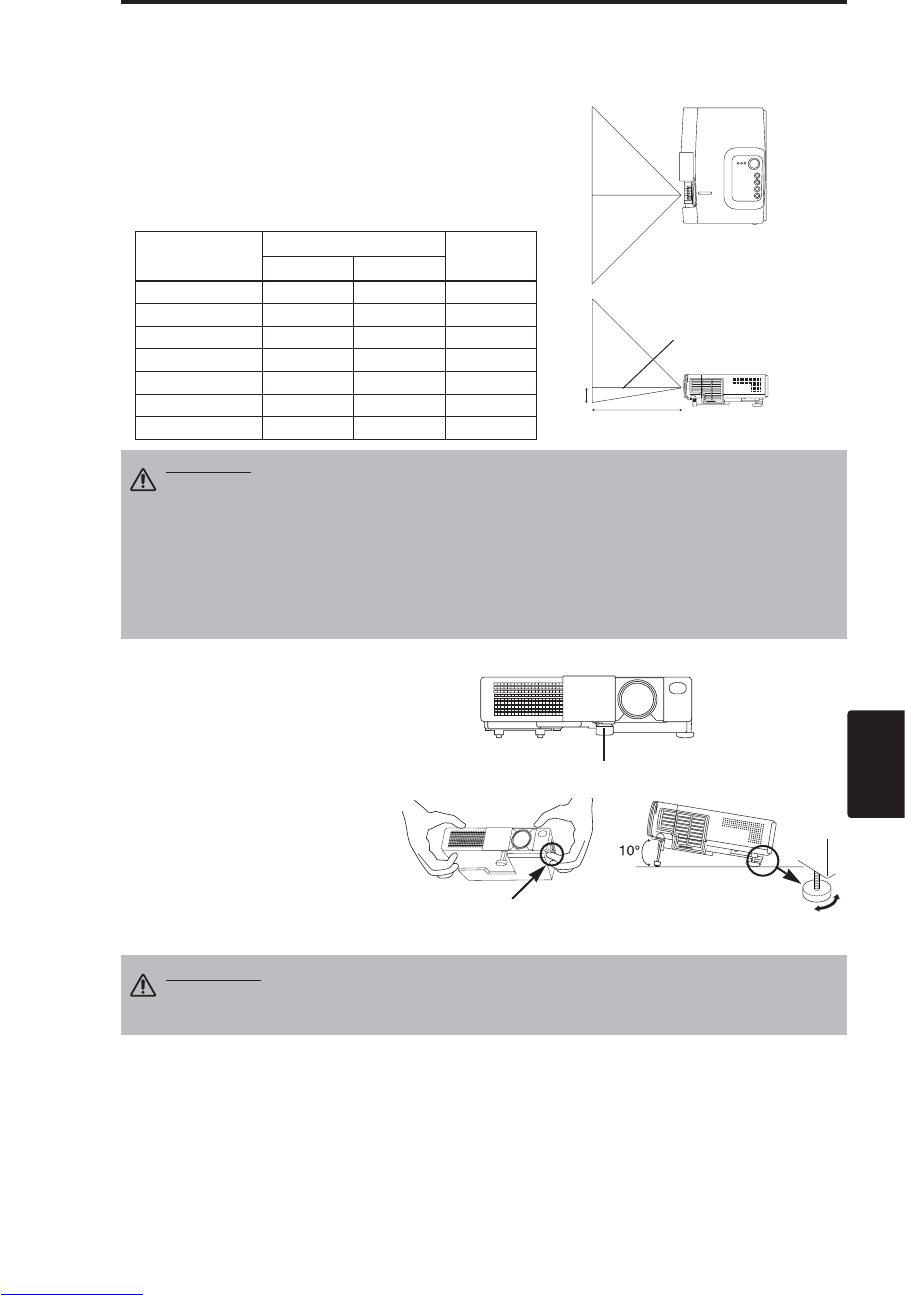 10°