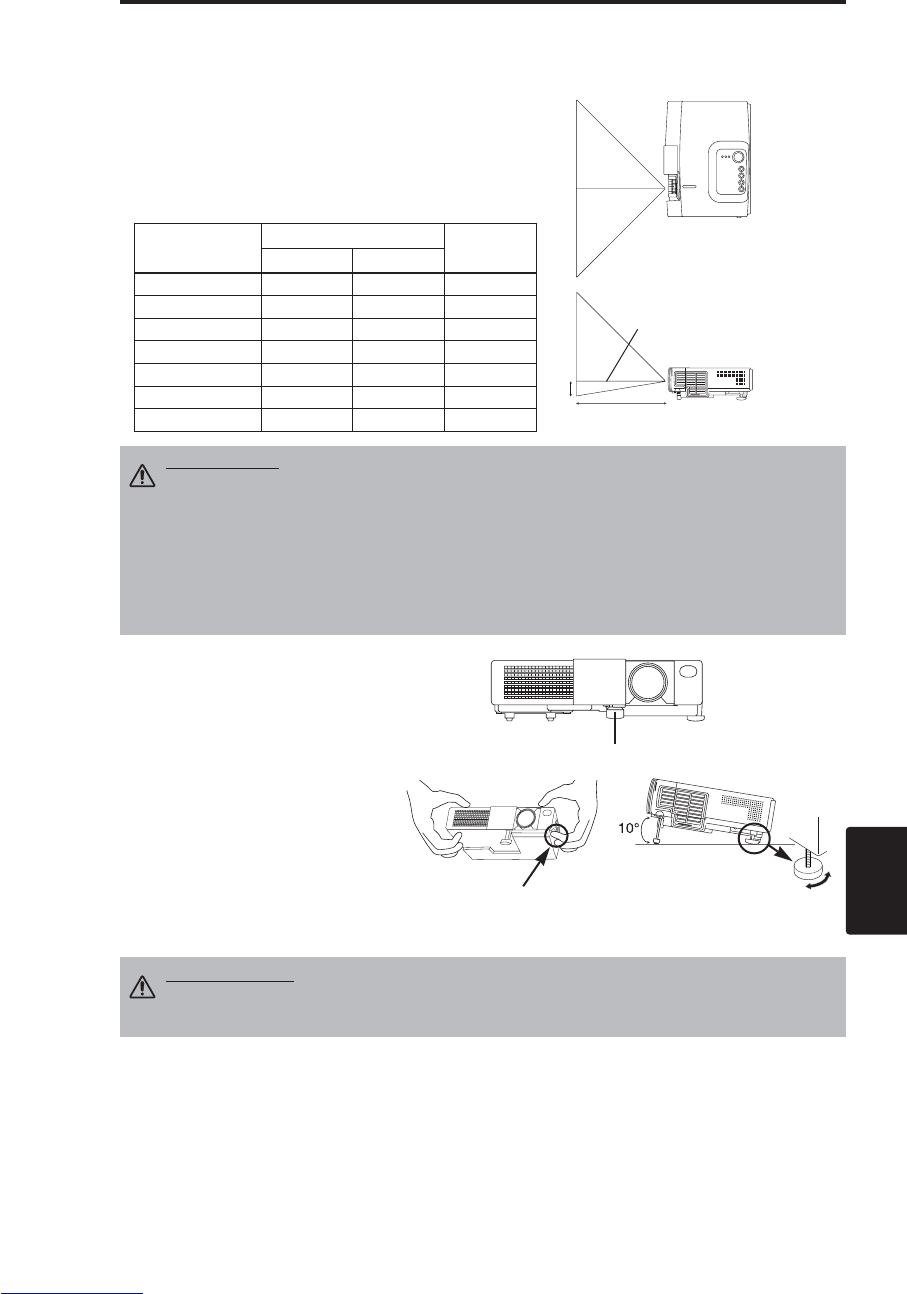 10°