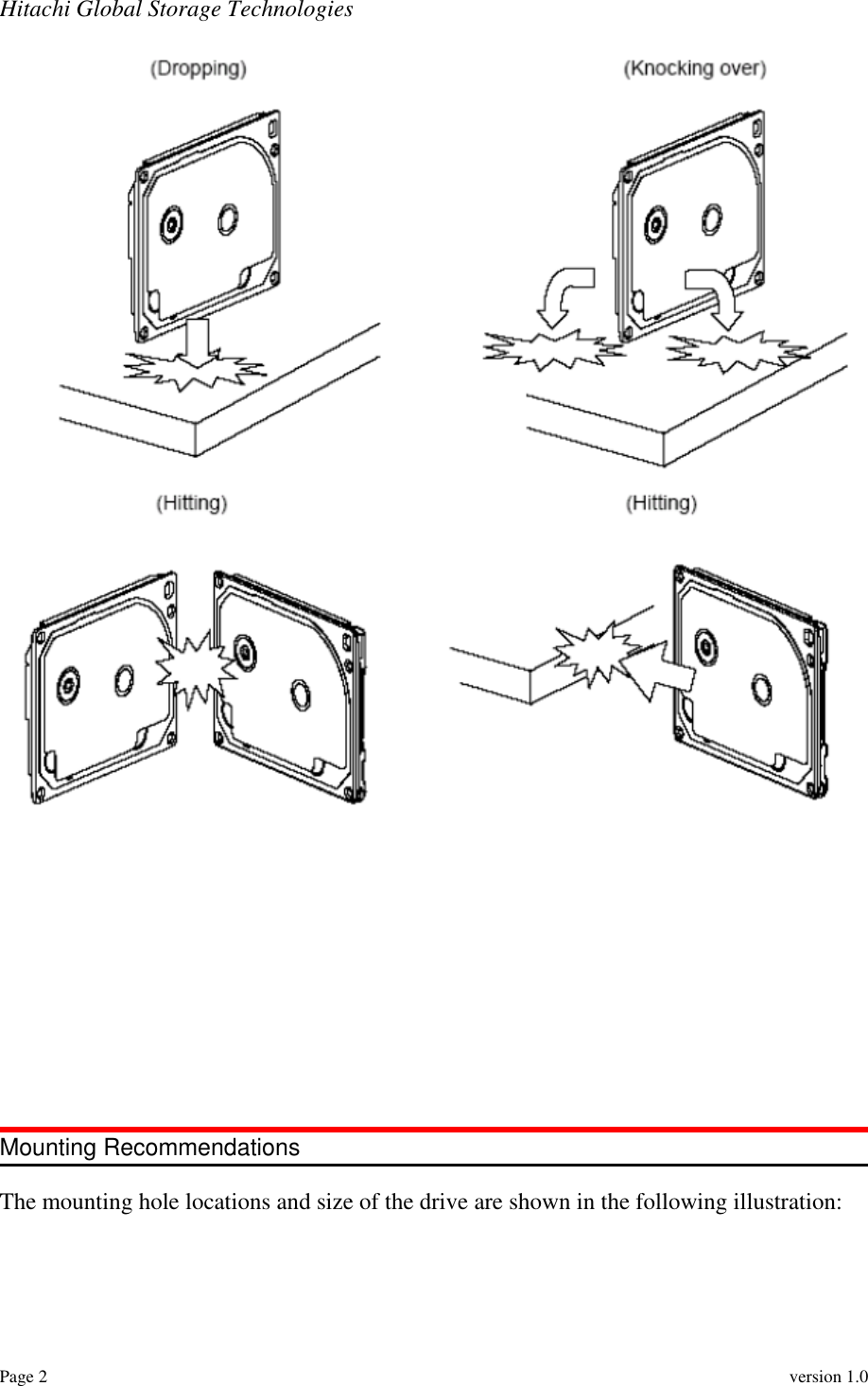 Hitachi Global Storage Technologies

(Dropping)

(Knocking over)

(Hitting)

(Hitting)

Mounting Recommendations

The mounting hole locations and size of the drive are shown in the following illustration:

Page 2

version 1.0