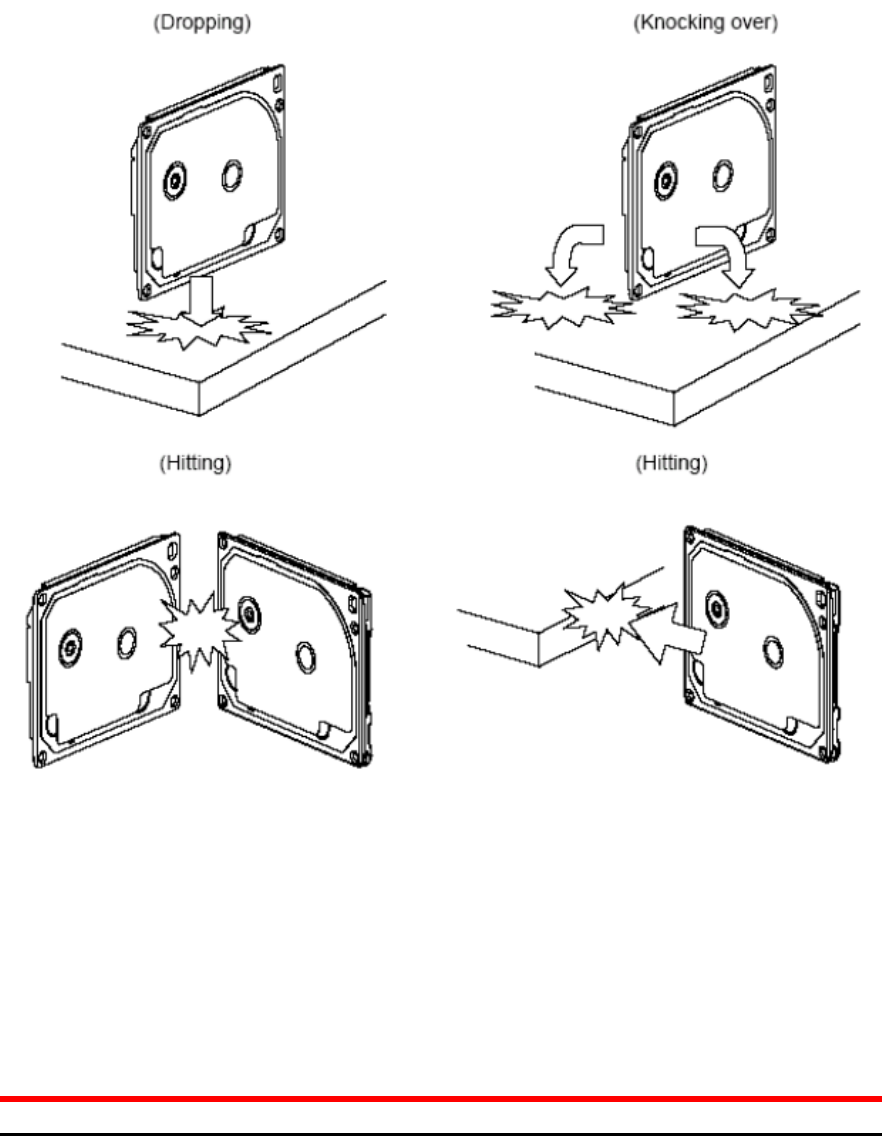 (Dropping)

(Knocking over)

(Hitting)

(Hitting)