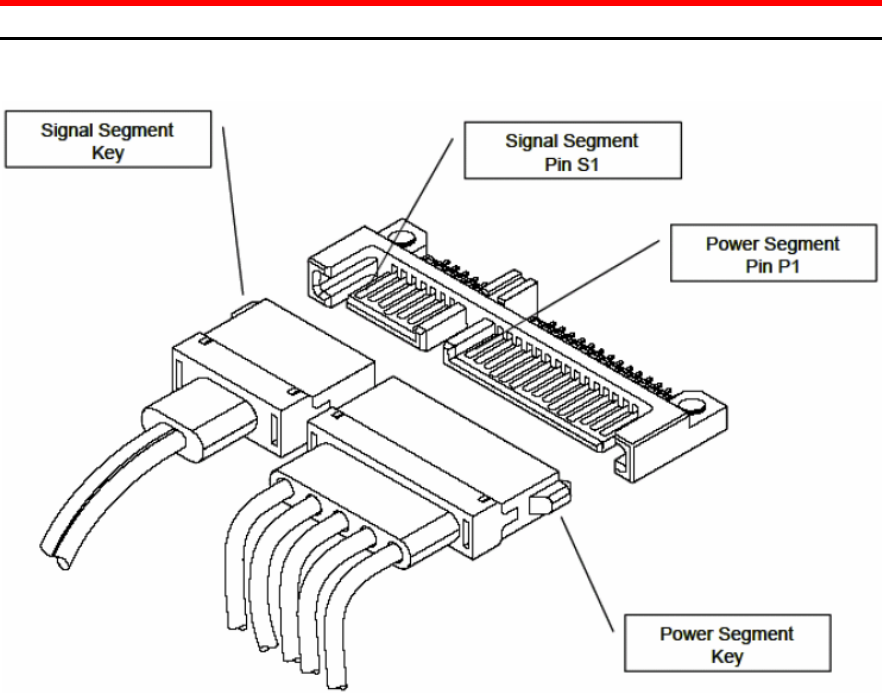 Signal Segment Key

Signal Segment Pin S1

Power Segment Pin P1

Power Segment Key