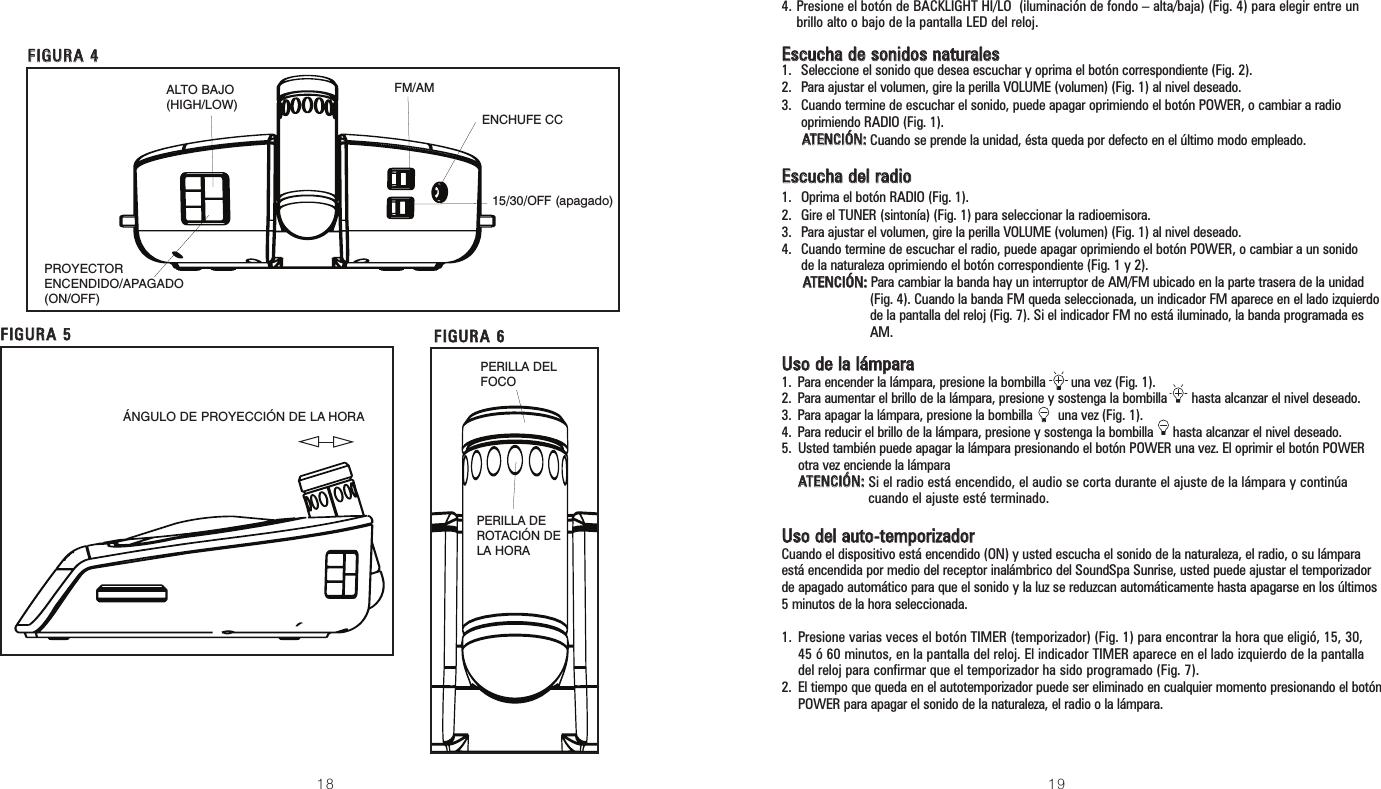 FIGURA 4

ALTO BAJO (HIGH/LOW)

FM/AM

ENCHUFE CC

15/30/OFF (apagado)

PROYECTOR ENCENDIDO/APAGADO (ON/OFF)

FIGURA 5

ÁNGULO DE PROYECCIÓN DE LA HORA

FIGURA 6

PERILLA DEL FOCO

PERILLA DE ROTACIÓN DE LA HORA

18

4. Presione el botón de BACKLIGHT HI/LO (iluminación de fondo – alta/baja) (Fig. 4) para elegir entre un brillo alto o bajo de la pantalla LED del reloj.

Escucha de sonidos naturales
1. Seleccione el sonido que desea escuchar y oprima el botón correspondiente (Fig. 2).
2. Para ajustar el volumen, gire la perilla VOLUME (volumen) (Fig. 1) al nivel deseado.
3. Cuando termine de escuchar el sonido, puede apagar oprimiendo el botón POWER, o cambiar a radio oprimiendo RADIO (Fig. 1).
ATENCIÓN: Cuando se prende la unidad, ésta queda por defecto en el último modo empleado.

Escucha del radio
1. Oprima el botón RADIO (Fig. 1).
2. Gire el TUNER (sintonía) (Fig. 1) para seleccionar la radioemisora.
3. Para ajustar el volumen, gire la perilla VOLUME (volumen) (Fig. 1) al nivel deseado.
4. Cuando termine de escuchar el radio, puede apagar oprimiendo el botón POWER, o cambiar a un sonido de la naturaleza oprimiendo el botón correspondiente (Fig. 1 y 2).
ATENCIÓN: Para cambiar la banda hay un interruptor de AM/FM ubicado en la parte trasera de la unidad (Fig. 4). Cuando la banda FM queda seleccionada, un indicador FM aparece en el lado izquierdo de la pantalla del reloj (Fig. 7). Si el indicador FM no está iluminado, la banda programada es AM.

Uso de la lámpara
1. Para encender la lámpara, presione la bombilla una vez (Fig. 1).
2. Para aumentar el brillo de la lámpara, presione y sostenga la bombilla hasta alcanzar el nivel deseado.
3. Para apagar la lámpara, presione la bombilla una vez (Fig. 1).
4. Para reducir el brillo de la lámpara, presione y sostenga la bombilla hasta alcanzar el nivel deseado.
5. Usted también puede apagar la lámpara presionando el botón POWER una vez. El oprimir el botón POWER otra vez enciende la lámpara
ATENCIÓN: Si el radio está encendido, el audio se corta durante el ajuste de la lámpara y continúa cuando el ajuste esté terminado.

Uso del auto-temporizador
Cuando el dispositivo está encendido (ON) y usted escucha el sonido de la naturaleza, el radio, o su lámpara está encendida por medio del receptor inalámbrico del SoundSpa Sunrise, usted puede ajustar el temporizador de apagado automático para que el sonido y la luz se reduzcan automáticamente hasta apagarse en los últimos 5 minutos de la hora seleccionada.

1. Presione varias veces el botón TIMER (temporizador) (Fig. 1) para encontrar la hora que eligió, 15, 30, 45 ó 60 minutos, en la pantalla del reloj. El indicador TIMER aparece en el lado izquierdo de la pantalla del reloj para confirmar que el temporizador ha sido programado (Fig. 7).
2. El tiempo que queda en el autotemporizador puede ser eliminado en cualquier momento presionando el botón POWER para apagar el sonido de la naturaleza, el radio o la lámpara.

19