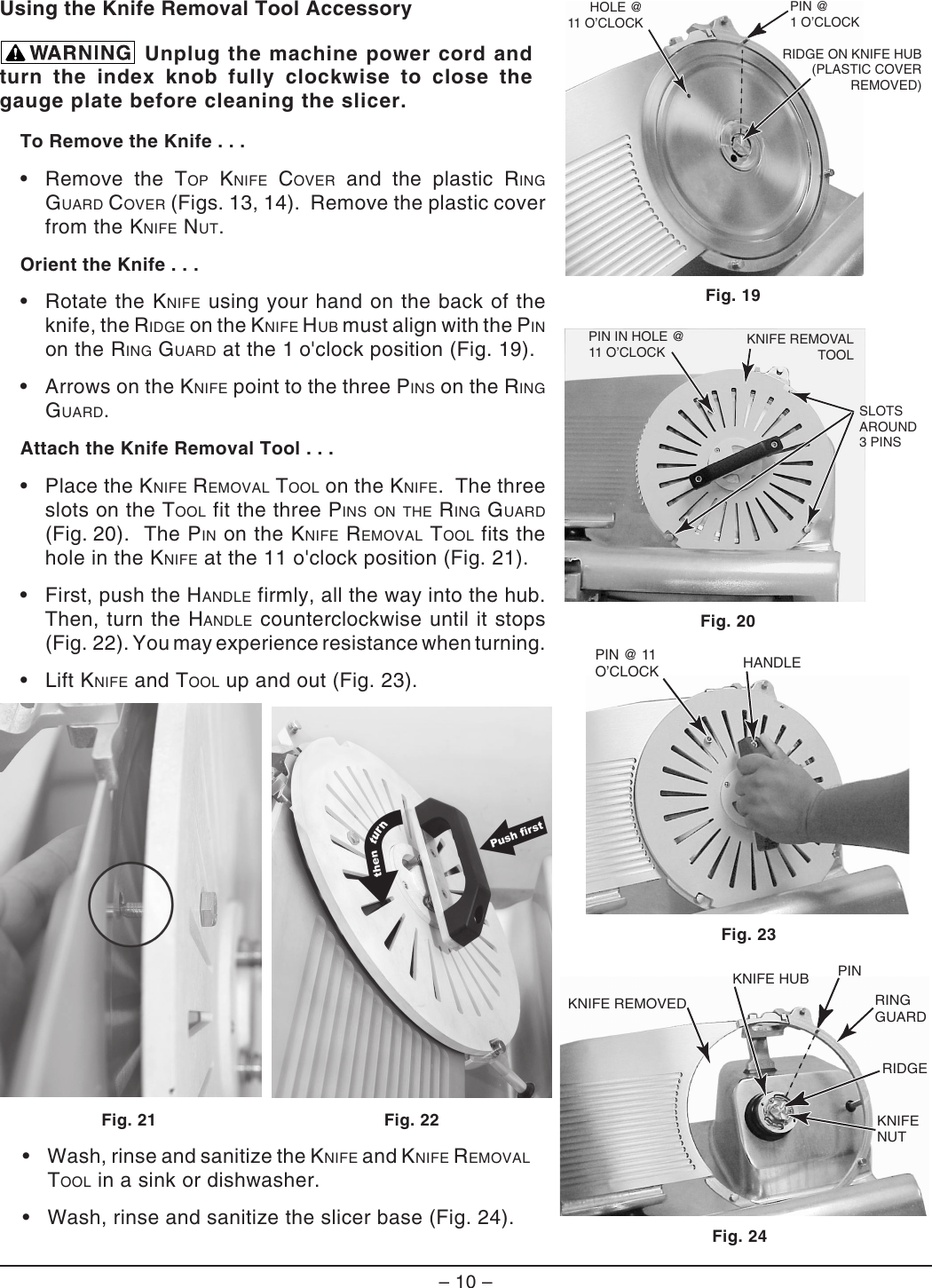 Using the Knife Removal Tool Accessory

WARNING Unplug the machine power cord and turn the index knob fully clockwise to close the gauge plate before cleaning the slicer.

To Remove the Knife . . .

• Remove the TOP KNIFE COVER and the plastic RING GUARD COVER (Figs. 13, 14). Remove the plastic cover from the KNIFE NUT.

Orient the Knife . . .

• Rotate the KNIFE using your hand on the back of the knife, the RIDGE on the KNIFE HUB must align with the PIN on the RING GUARD at the 1 o'clock position (Fig. 19).

• Arrows on the KNIFE point to the three PINS on the RING GUARD.

Attach the Knife Removal Tool . . .

• Place the KNIFE REMOVAL TOOL on the KNIFE. The three slots on the TOOL fit the three PINS ON THE RING GUARD (Fig. 20). The PIN on the KNIFE REMOVAL TOOL fits the hole in the KNIFE at the 11 o'clock position (Fig. 21).

• First, push the HANDLE firmly, all the way into the hub. Then, turn the HANDLE counterclockwise until it stops (Fig. 22). You may experience resistance when turning.

• Lift KNIFE and TOOL up and out (Fig. 23).

then turn

Push first

Fig. 21

Fig. 22

• Wash, rinse and sanitize the KNIFE and KNIFE REMOVAL TOOL in a sink or dishwasher.

• Wash, rinse and sanitize the slicer base (Fig. 24).

HOLE @ 11 O'CLOCK

PIN @ 1 O'CLOCK

RIDGE ON KNIFE HUB (PLASTIC COVER REMOVED)

Fig. 19

PIN IN HOLE @ 11 O'CLOCK

KNIFE REMOVAL TOOL

SLOTS AROUND 3 PINS

Fig. 20

PIN @ 11 O'CLOCK

HANDLE

Fig. 23

KNIFE REMOVED

KNIFE HUB

PIN

RING GUARD

RIDGE

KNIFE NUT

Fig. 24

– 10 –