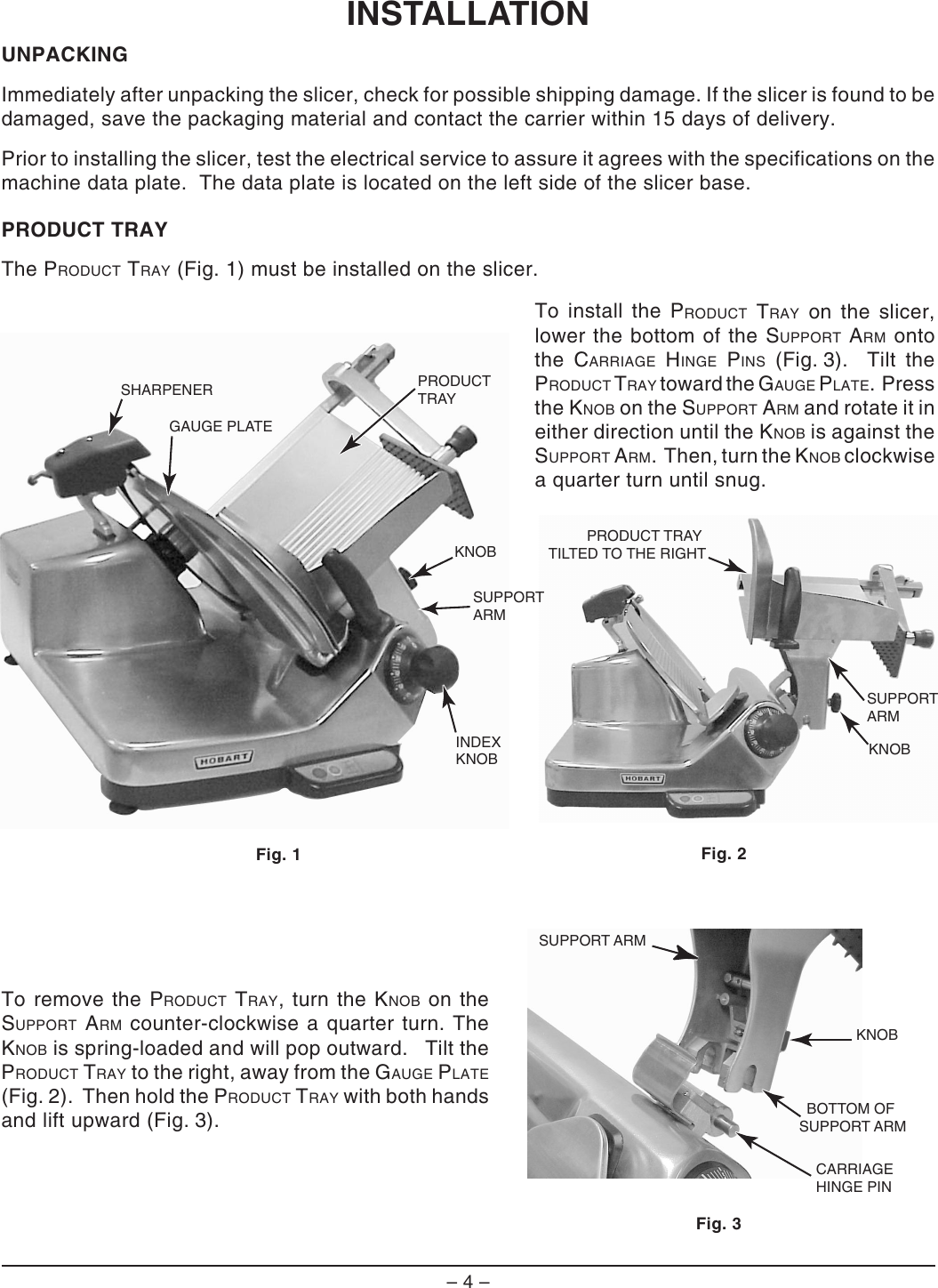 INSTALLATION

UNPACKING

Immediately after unpacking the slicer, check for possible shipping damage. If the slicer is found to be damaged, save the packaging material and contact the carrier within 15 days of delivery.

Prior to installing the slicer, test the electrical service to assure it agrees with the specifications on the machine data plate. The data plate is located on the left side of the slicer base.

PRODUCT TRAY

The PRODUCT TRAY (Fig. 1) must be installed on the slicer.

To install the PRODUCT TRAY on the slicer, lower the bottom of the SUPPORT ARM onto the CARRIAGE HINGE PINS (Fig. 3). Tilt the PRODUCT TRAY toward the GAUGE PLATE. Press the KNOB on the SUPPORT ARM and rotate it in either direction until the KNOB is against the SUPPORT ARM. Then, turn the KNOB clockwise a quarter turn until snug.

SHARPENER
GAUGE PLATE
PRODUCT TRAY
KNOB
SUPPORT ARM
INDEX KNOB
HOBART

Fig. 1

PRODUCT TRAY TILTED TO THE RIGHT
SUPPORT ARM
KNOB
HOBART

Fig. 2

To remove the PRODUCT TRAY, turn the KNOB on the SUPPORT ARM counter-clockwise a quarter turn. The KNOB is spring-loaded and will pop outward. Tilt the PRODUCT TRAY to the right, away from the GAUGE PLATE (Fig. 2). Then hold the PRODUCT TRAY with both hands and lift upward (Fig. 3).

SUPPORT ARM
KNOB
BOTTOM OF SUPPORT ARM
CARRIAGE HINGE PIN

Fig. 3

– 4 –