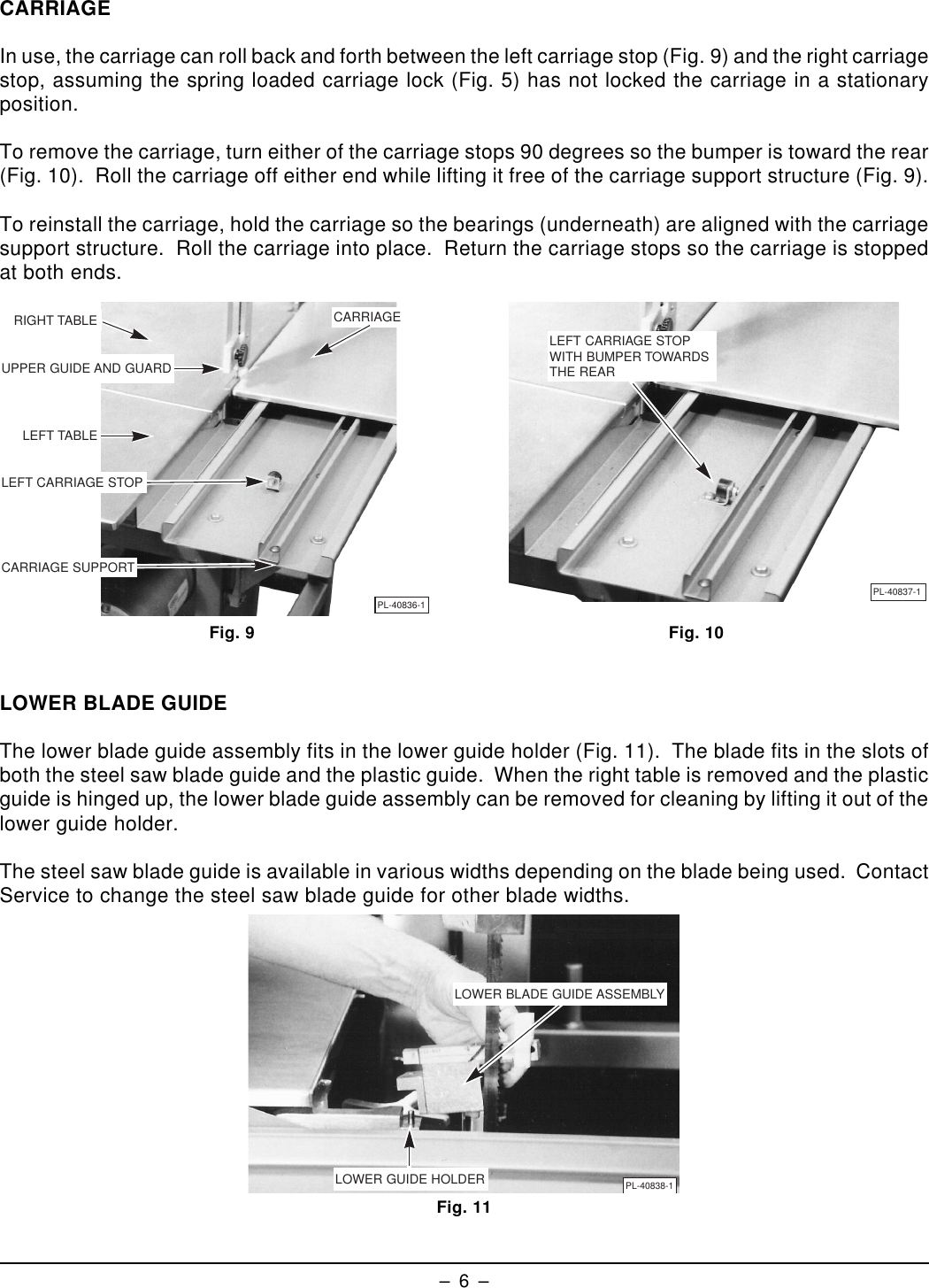 CARRIAGE

In use, the carriage can roll back and forth between the left carriage stop (Fig. 9) and the right carriage stop, assuming the spring loaded carriage lock (Fig. 5) has not locked the carriage in a stationary position.

To remove the carriage, turn either of the carriage stops 90 degrees so the bumper is toward the rear (Fig. 10). Roll the carriage off either end while lifting it free of the carriage support structure (Fig. 9).

To reinstall the carriage, hold the carriage so the bearings (underneath) are aligned with the carriage support structure. Roll the carriage into place. Return the carriage stops so the carriage is stopped at both ends.

RIGHT TABLE
CARRIAGE
UPPER GUIDE AND GUARD
LEFT TABLE
LEFT CARRIAGE STOP
CARRIAGE SUPPORT
PL-40836-1
Fig. 9

LEFT CARRIAGE STOP WITH BUMPER TOWARDS THE REAR
PL-40837-1
Fig. 10

LOWER BLADE GUIDE

The lower blade guide assembly fits in the lower guide holder (Fig. 11). The blade fits in the slots of both the steel saw blade guide and the plastic guide. When the right table is removed and the plastic guide is hinged up, the lower blade guide assembly can be removed for cleaning by lifting it out of the lower guide holder.

The steel saw blade guide is available in various widths depending on the blade being used. Contact Service to change the steel saw blade guide for other blade widths.

LOWER BLADE GUIDE ASSEMBLY
LOWER GUIDE HOLDER
PL-40838-1
Fig. 11

– 6 –