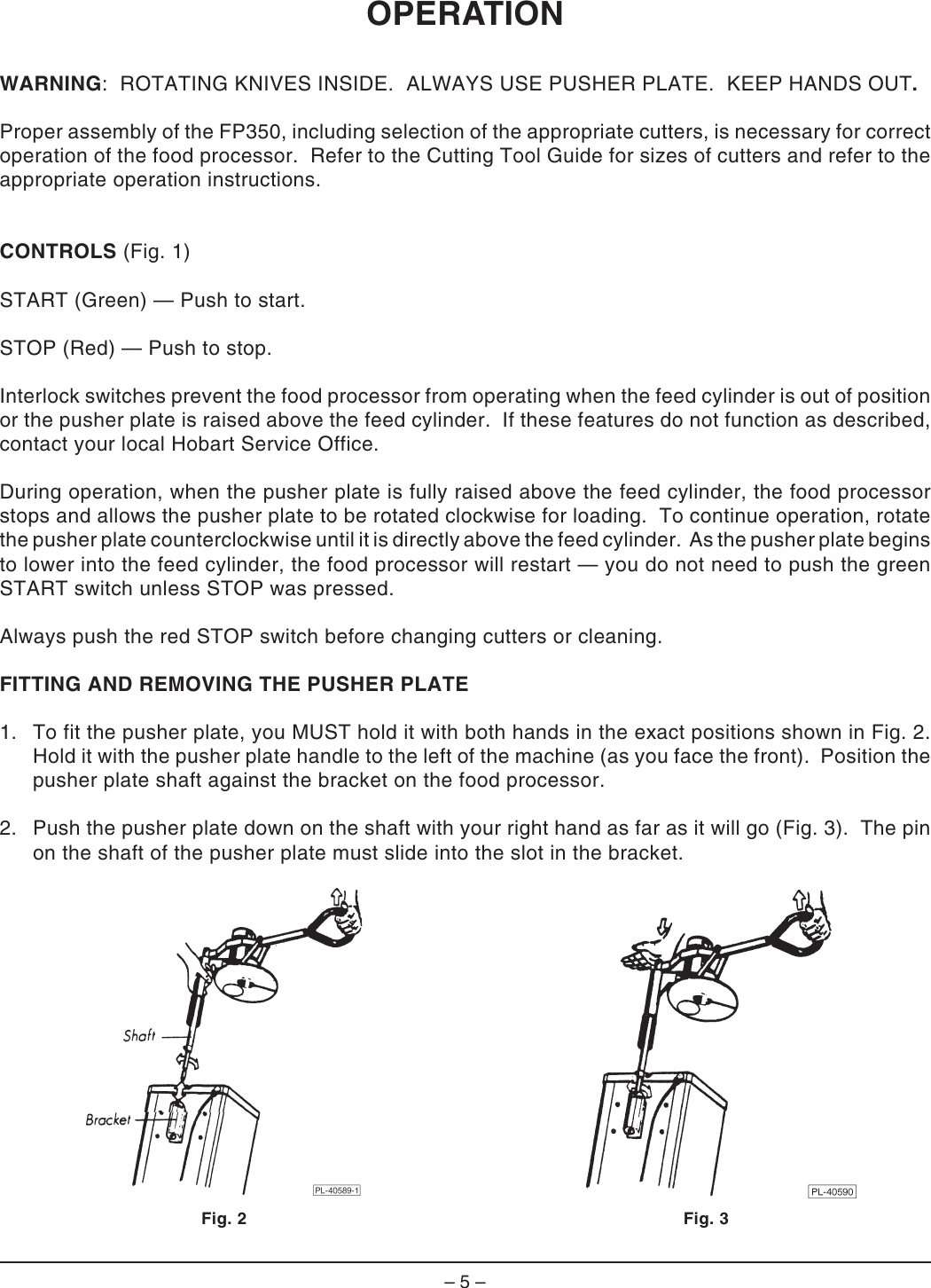 OPERATION

WARNING: ROTATING KNIVES INSIDE. ALWAYS USE PUSHER PLATE. KEEP HANDS OUT.

Proper assembly of the FP350, including selection of the appropriate cutters, is necessary for correct operation of the food processor. Refer to the Cutting Tool Guide for sizes of cutters and refer to the appropriate operation instructions.

CONTROLS (Fig. 1)

START (Green) — Push to start.

STOP (Red) — Push to stop.

Interlock switches prevent the food processor from operating when the feed cylinder is out of position or the pusher plate is raised above the feed cylinder. If these features do not function as described, contact your local Hobart Service Office.

During operation, when the pusher plate is fully raised above the feed cylinder, the food processor stops and allows the pusher plate to be rotated clockwise for loading. To continue operation, rotate the pusher plate counterclockwise until it is directly above the feed cylinder. As the pusher plate begins to lower into the feed cylinder, the food processor will restart — you do not need to push the green START switch unless STOP was pressed.

Always push the red STOP switch before changing cutters or cleaning.

FITTING AND REMOVING THE PUSHER PLATE

1. To fit the pusher plate, you MUST hold it with both hands in the exact positions shown in Fig. 2. Hold it with the pusher plate handle to the left of the machine (as you face the front). Position the pusher plate shaft against the bracket on the food processor.

2. Push the pusher plate down on the shaft with your right hand as far as it will go (Fig. 3). The pin on the shaft of the pusher plate must slide into the slot in the bracket.

Shaft

Bracket

PL-40589-1

Fig. 2

PL-40590

Fig. 3

– 5 –