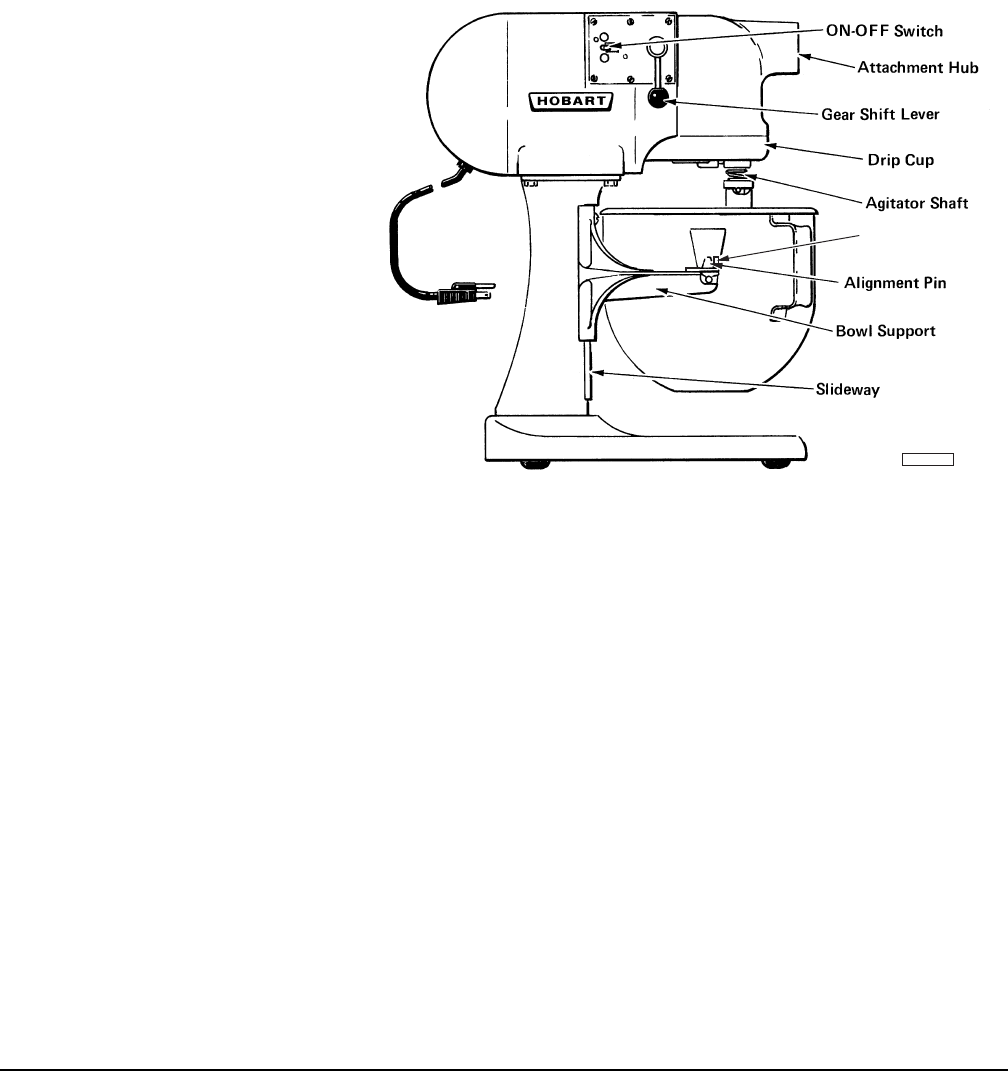 HOBART

ON-OFF Switch

Attachment Hub

Gear Shift Lever

Drip Cup

Agitator Shaft

Alignment Pin

Bowl Support

Slideway