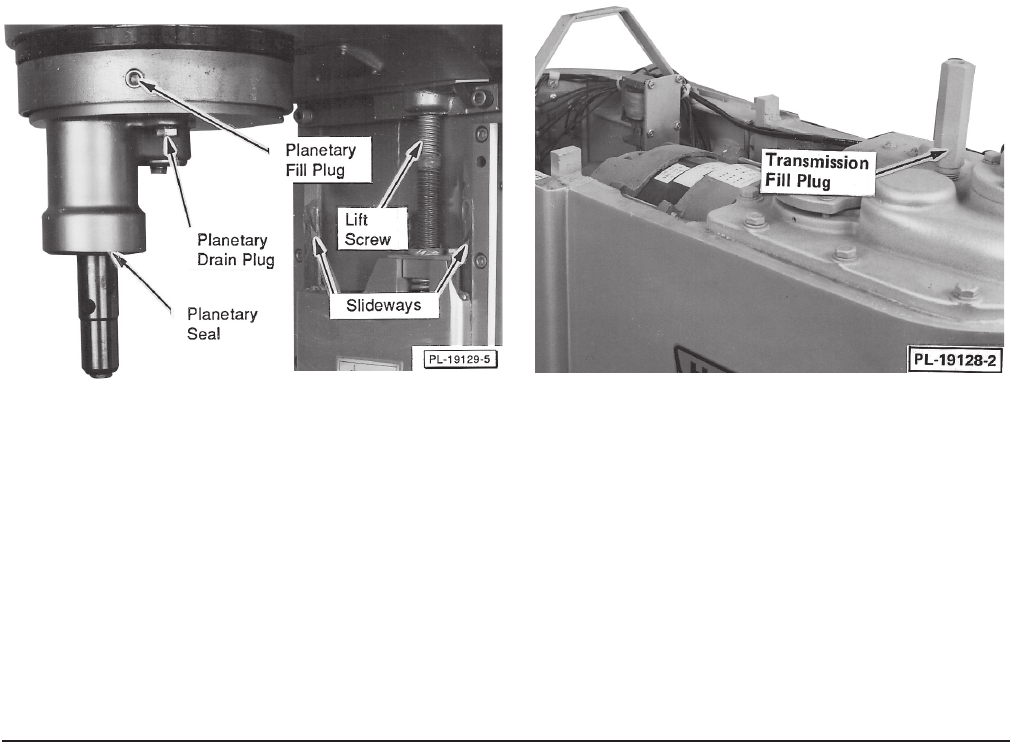 Planetary Fill Plug

Planetary Drain Plug

Planetary Seal

Lift Screw

Slideways

PL-19129-5

Transmission Fill Plug

PL-19128-2